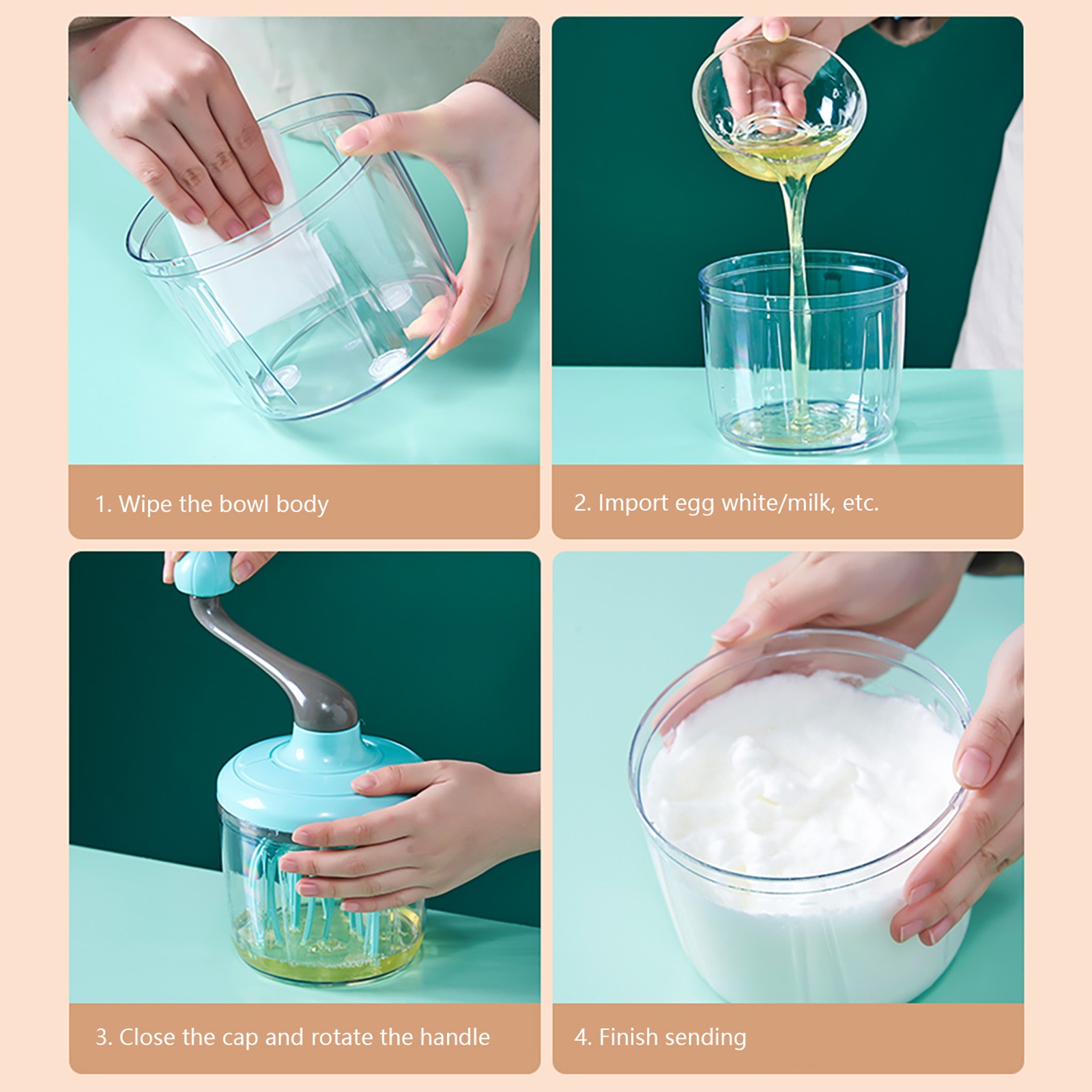 1. Wipe the bowl body

2. Import egg white/milk, etc.

3. Close the cap and rotate the handle

4. Finish sending