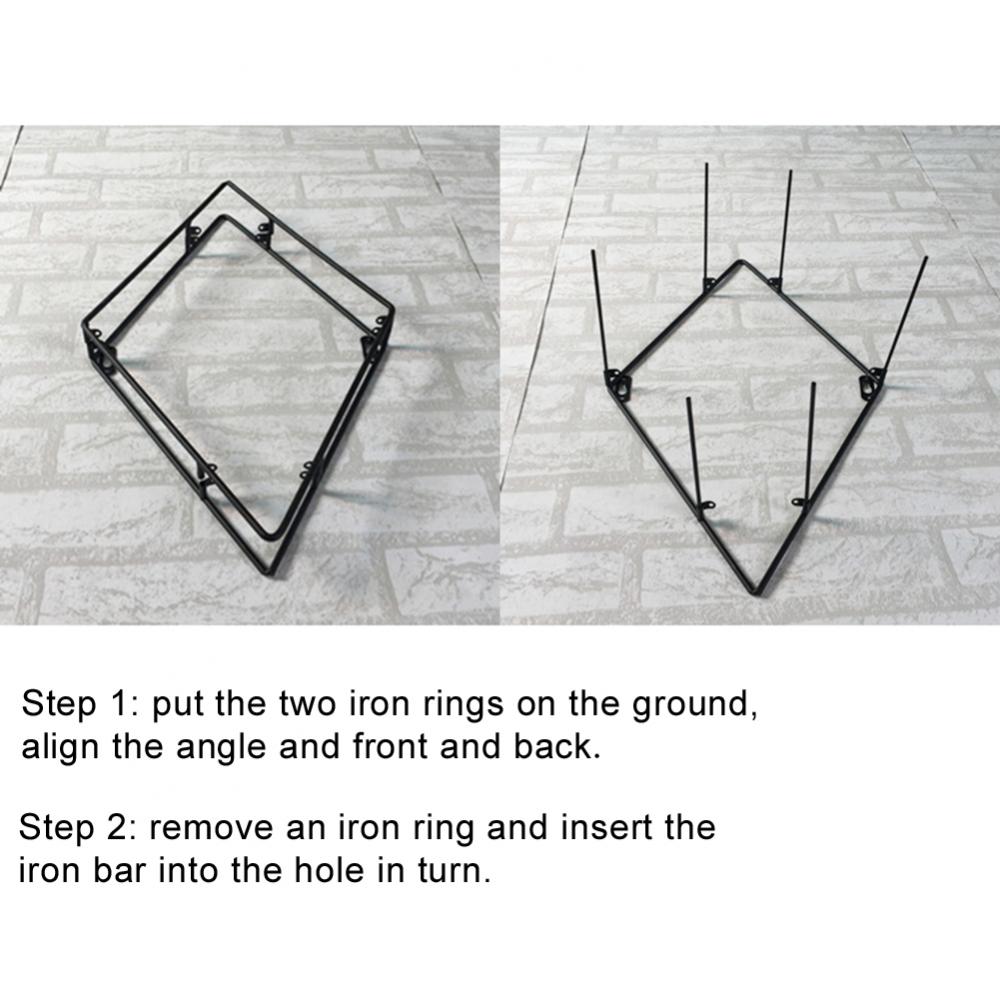 Step 1: put the two iron rings on the ground, align the angle and front and back.

Step 2: remove an iron ring and insert the iron bar into the hole in turn.