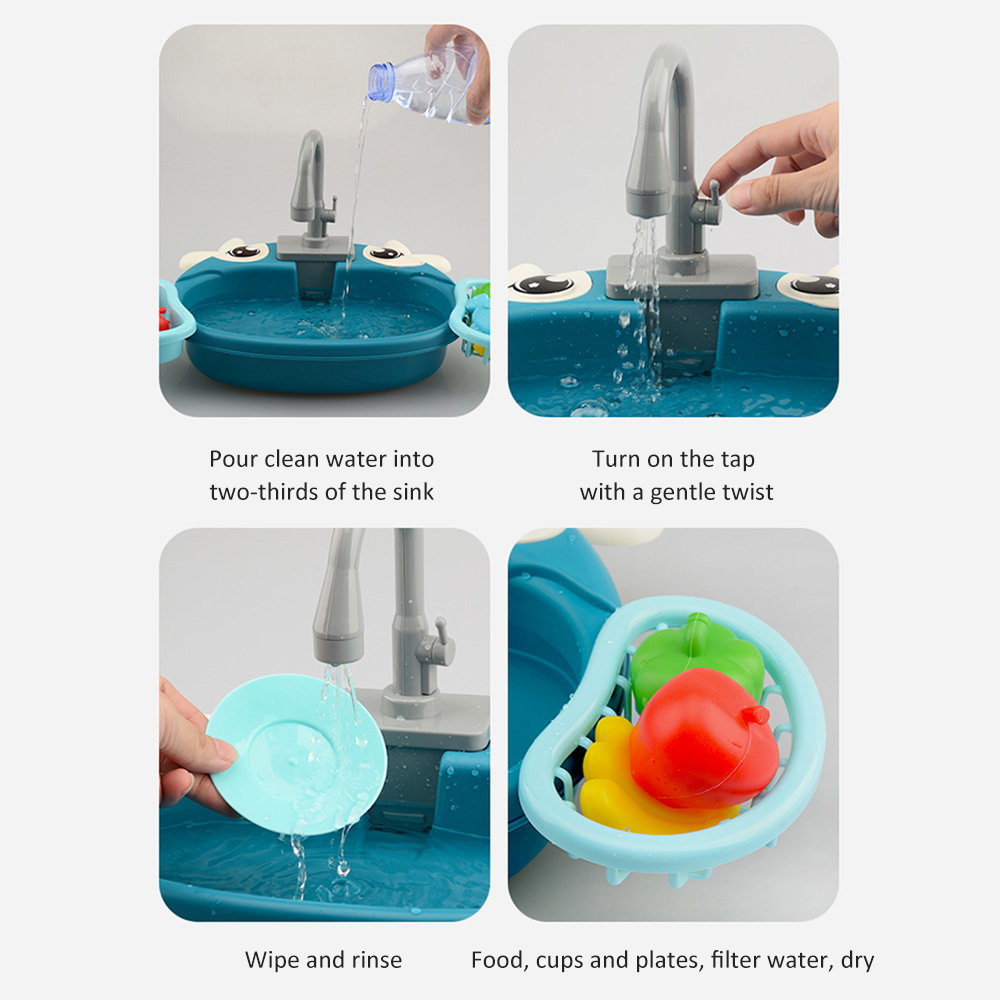 Pour clean water into two-thirds of the sink

Turn on the tap with a gentle twist

Wipe and rinse

Food, cups and plates, filter water, dry