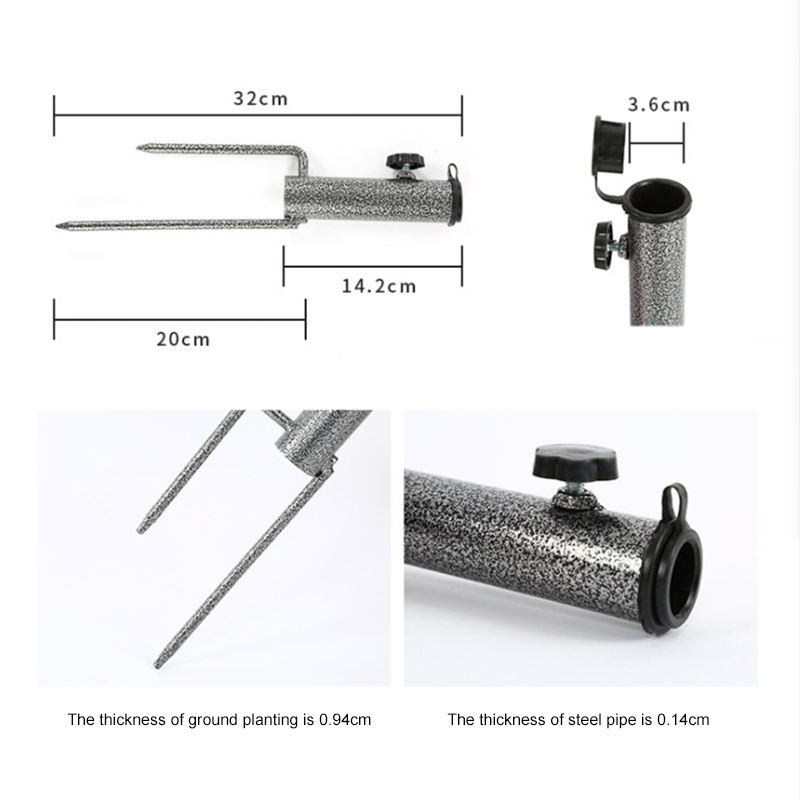 32cm

3.6cm

14.2cm

20cm

The thickness of ground planting is 0.94cm

The thickness of steel pipe is 0.14cm