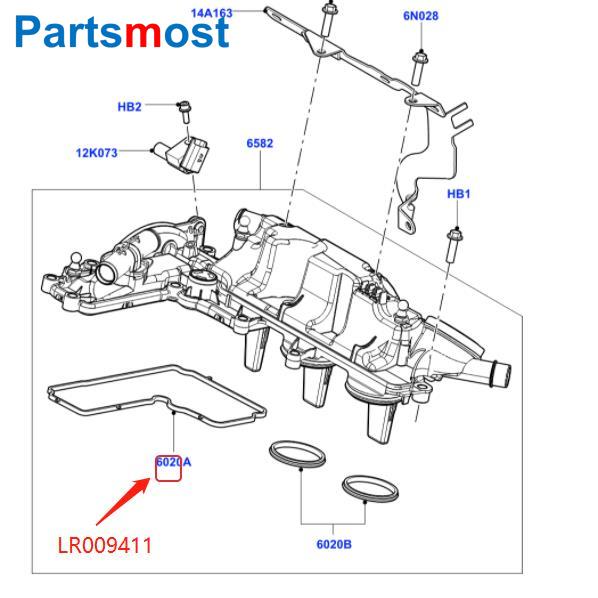 Partsmost

14A163

6N028

HB2

12K073

6582

HB1

6020A

LR009411

6020B