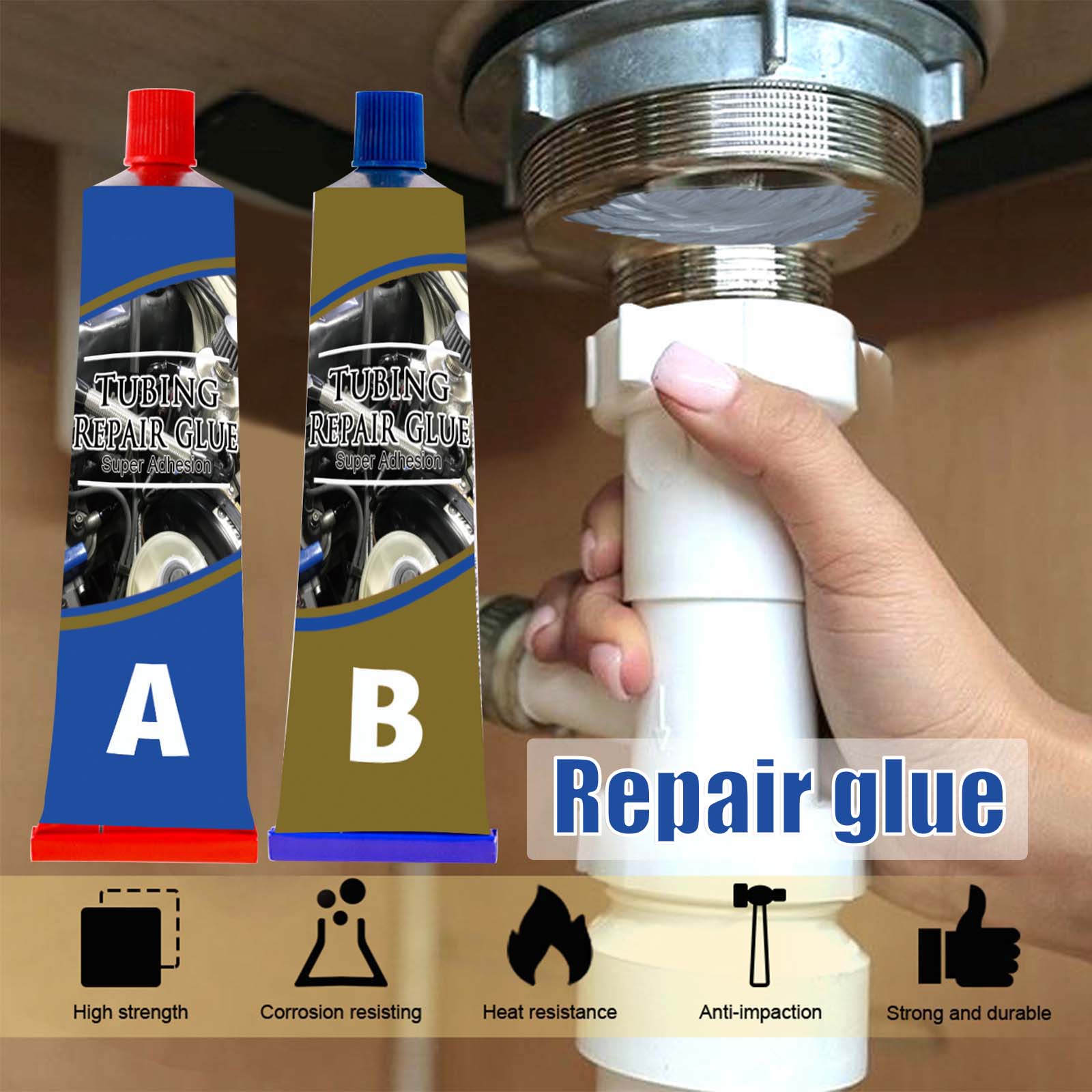 TUBING REPAIR GLUE
Super Adhesion

A

TUBING REPAIR GLUE
Super Adhesion

B

Repair glue

High strength

Corrosion resisting

Heat resistance

Anti-impaction

Strong and durable