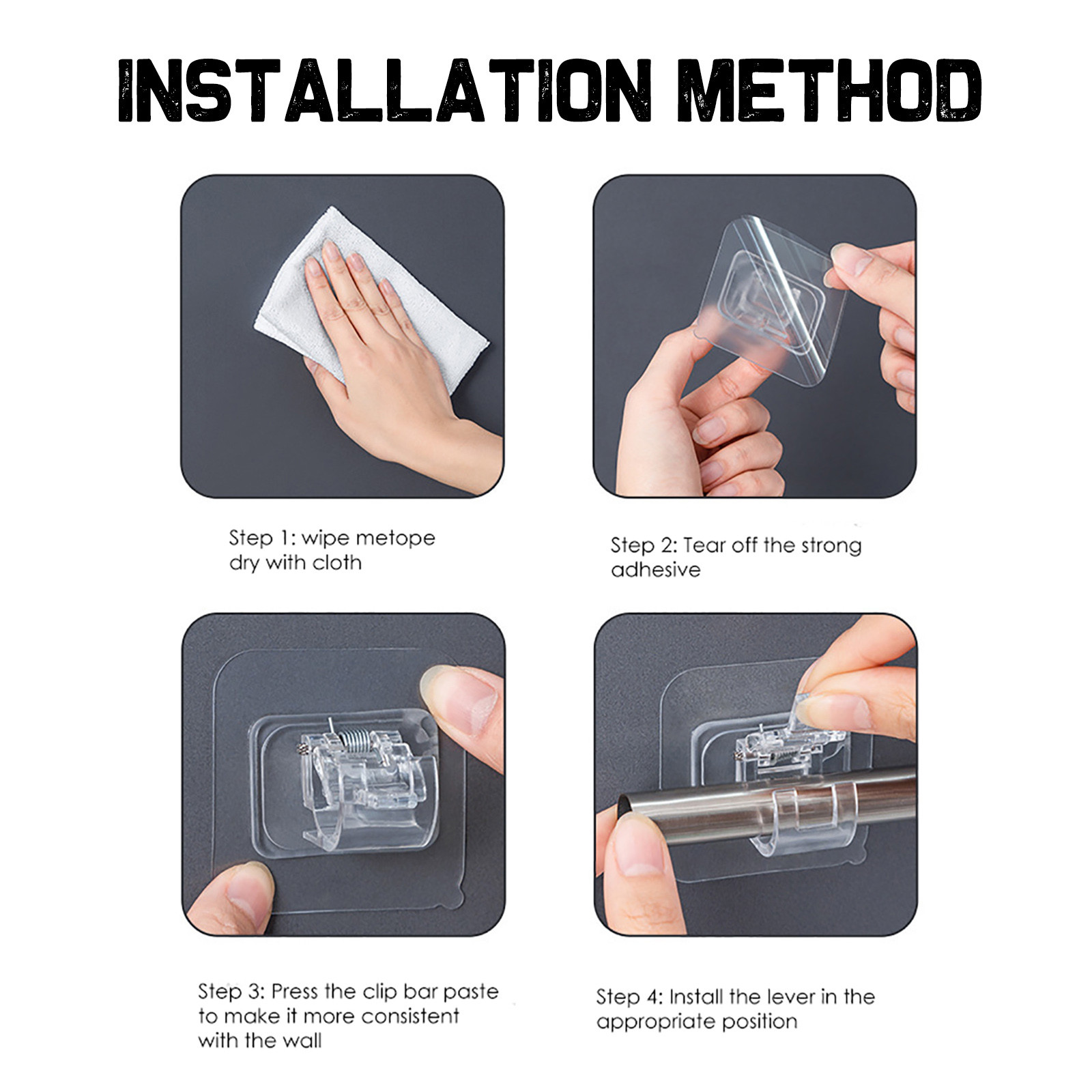 INSTALLATION METHOD

Step 1: wipe metope dry with cloth

Step 2: Tear off the strong adhesive

Step 3: Press the clip bar paste to make it more consistent with the wall

Step 4: Install the lever in the appropriate position