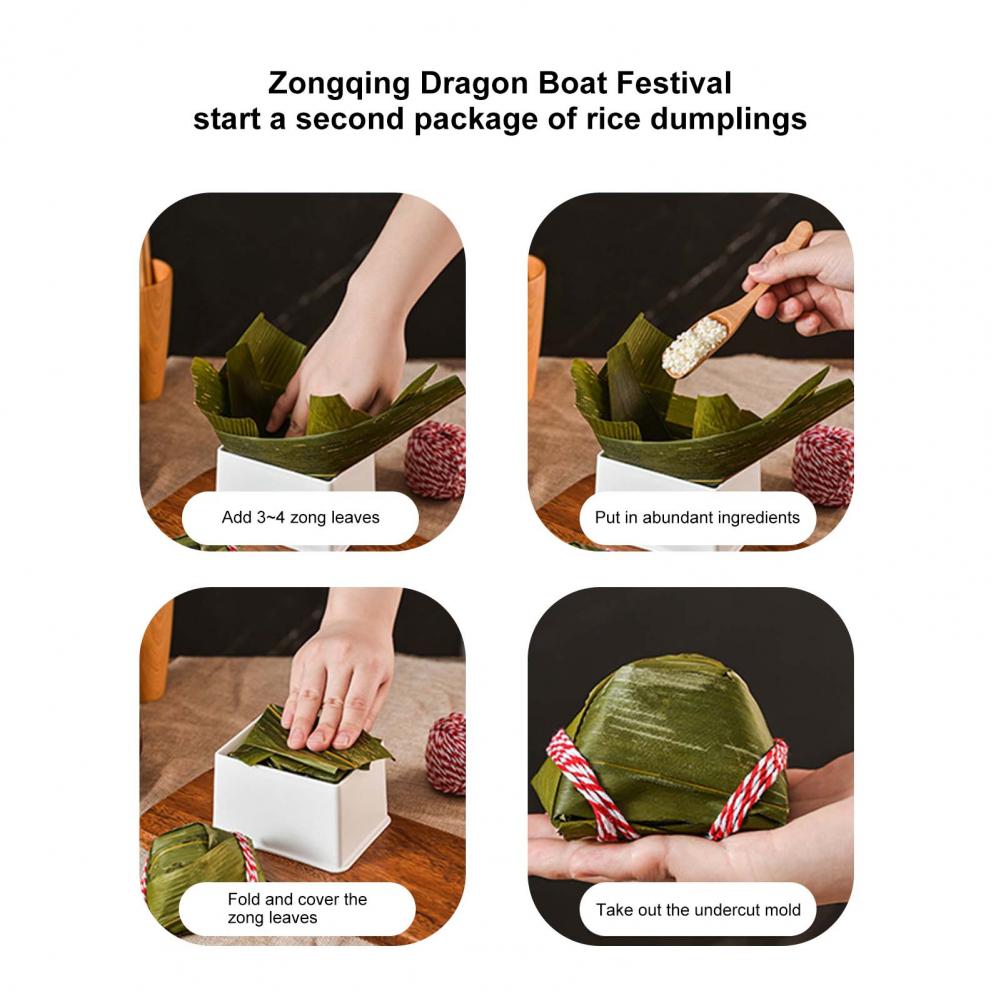 Zongqing Dragon Boat Festival
start a second package of rice dumplings

Add 3~4 zong leaves

Put in abundant ingredients

Fold and cover the zong leaves

Take out the undercut mold