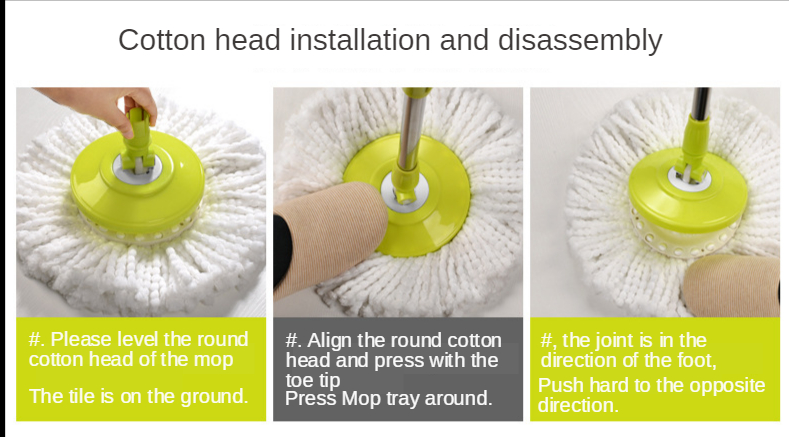 Cotton head installation and disassembly

#. Please level the round cotton head of the mop

The tile is on the ground.

#. Align the round cotton head and press with the toe tip
Press Mop tray around.

#, the joint is in the direction of the foot,
Push hard to the opposite direction.