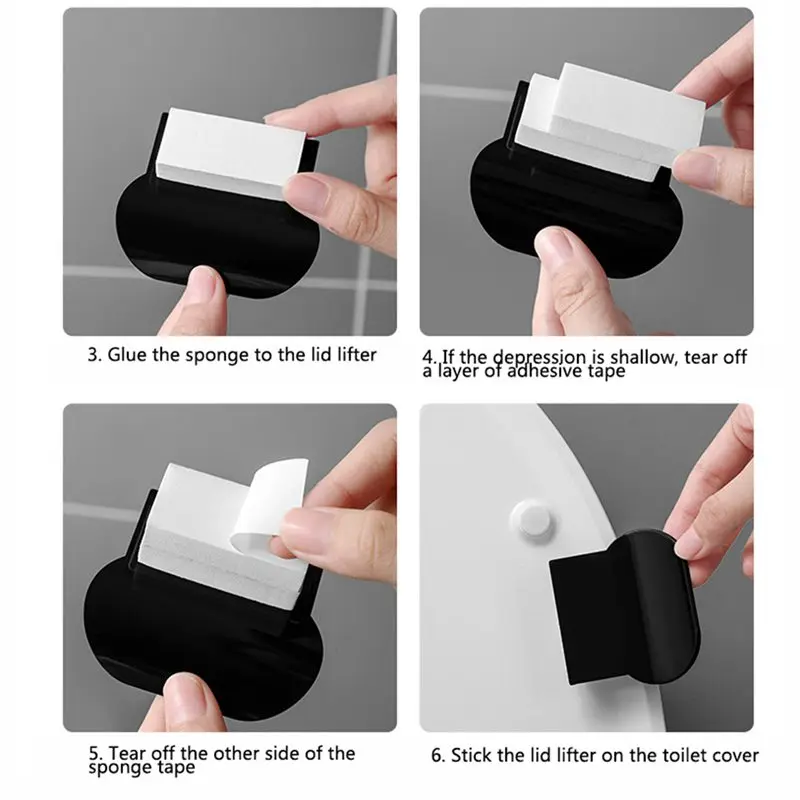 3. Glue the sponge to the lid lifter

4. If the depression is shallow, tear off a layer of adhesive tape

5. Tear off the other side of the sponge tape

6. Stick the lid lifter on the toilet cover