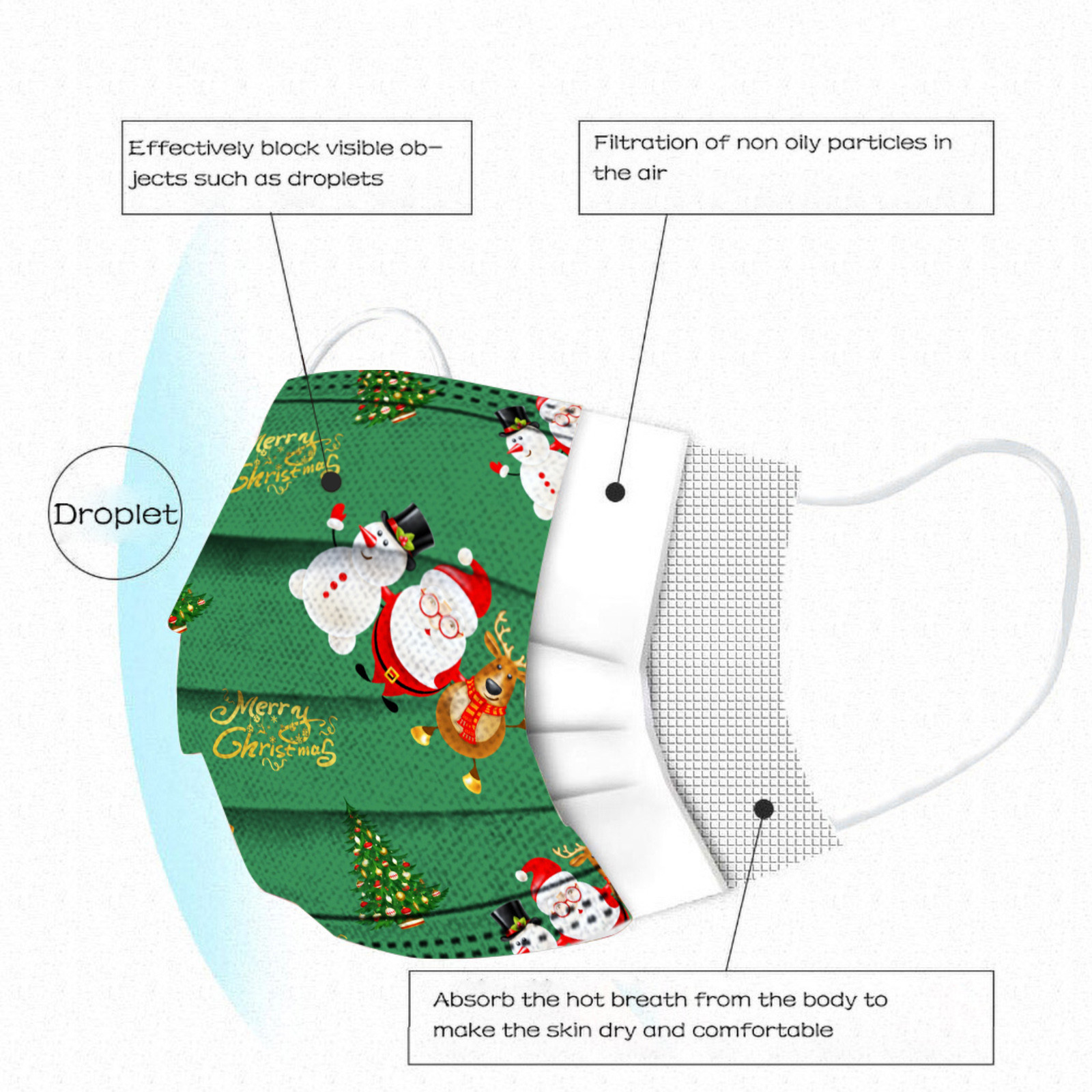 Effectively block visible objects such as droplets

Filtration of non oily particles in the air

Droplet

Merry Christmas

Merry Christmas

Absorb the hot breath from the body to make the skin dry and comfortable