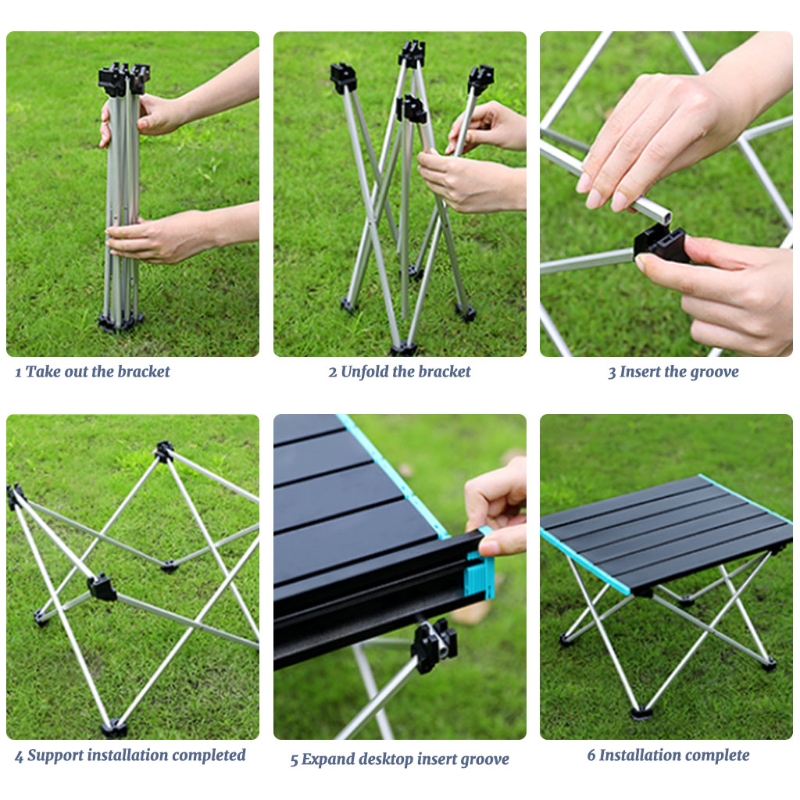 1 Take out the bracket

2 Unfold the bracket

3 Insert the groove

4 Support installation completed

5 Expand desktop insert groove

6 Installation complete