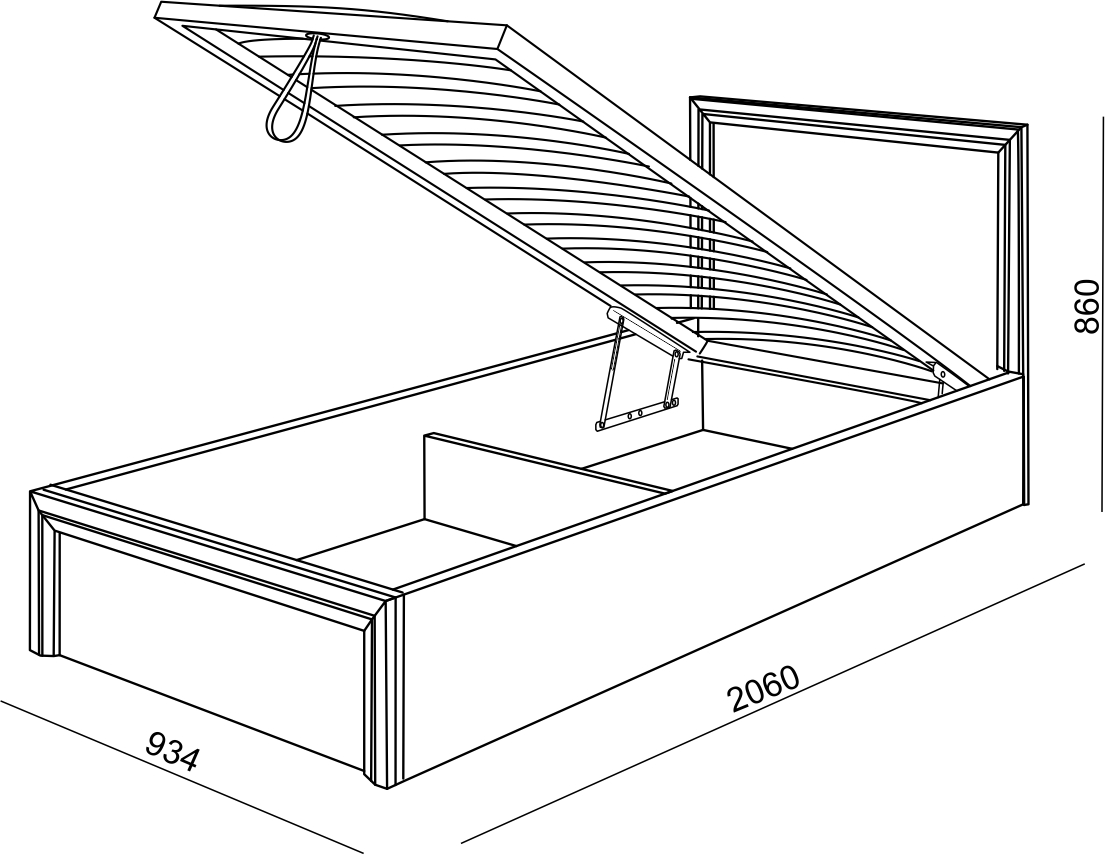 860
2060
934