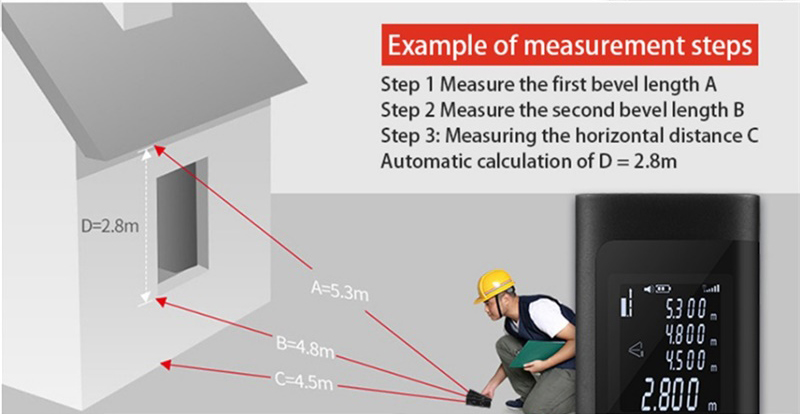 Example of measurement steps

Step 1 Measure the first bevel length A
Step 2 Measure the second bevel length B
Step 3: Measuring the horizontal distance C
Automatic calculation of D = 2.8m

D=2.8m

A=5.3m

B=4.8m

C=4.5m

5.300 m
4.800 m
4.500 m
2.800 m