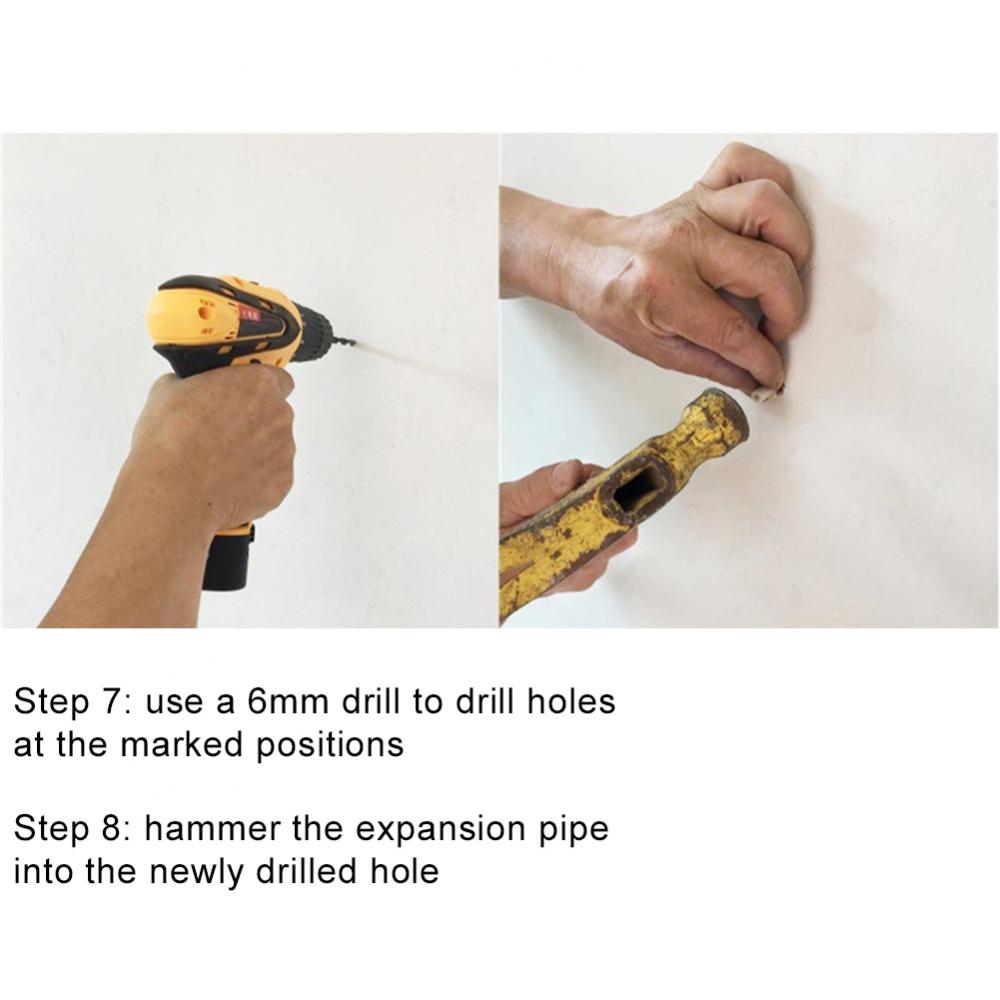 Step 7: use a 6mm drill to drill holes at the marked positions

Step 8: hammer the expansion pipe into the newly drilled hole