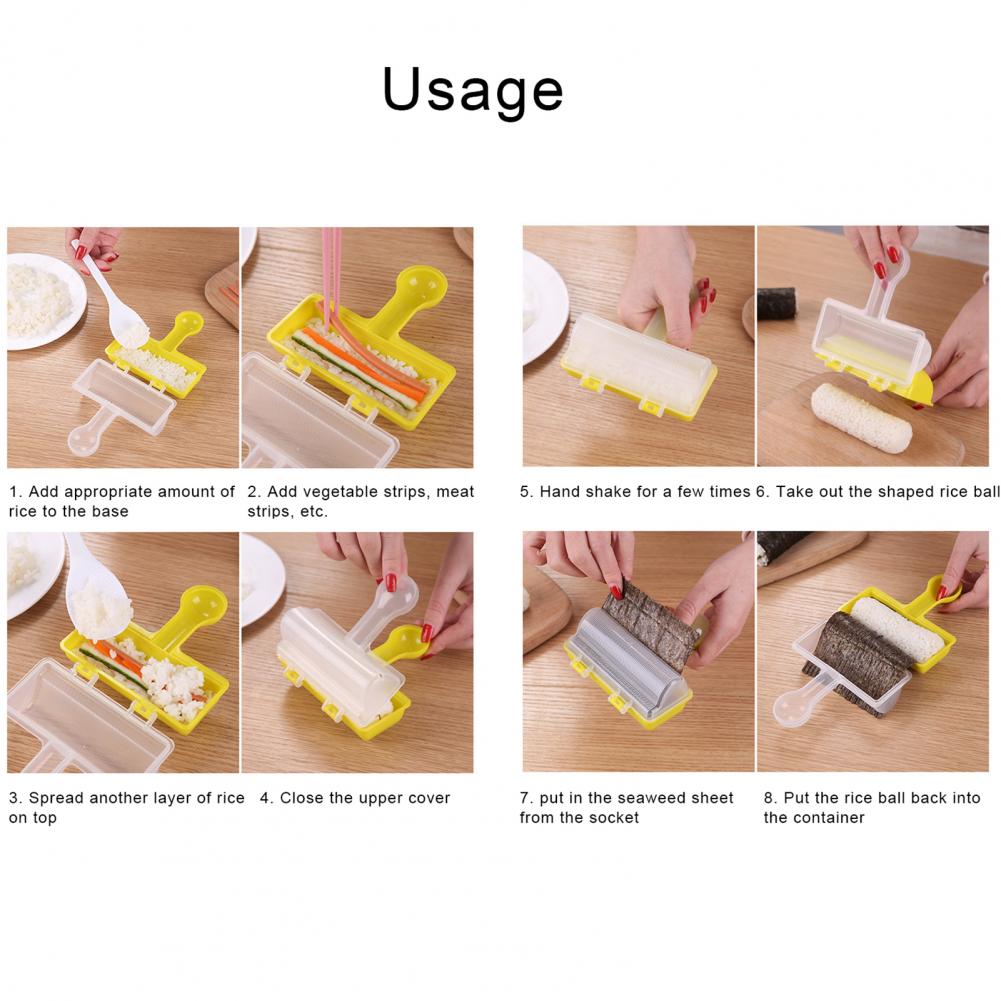 Usage

1. Add appropriate amount of rice to the base

2. Add vegetable strips, meat strips, etc.

3. Spread another layer of rice on top

4. Close the upper cover

5. Hand shake for a few times

6. Take out the shaped rice ball

7. put in the seaweed sheet from the socket

8. Put the rice ball back into the container