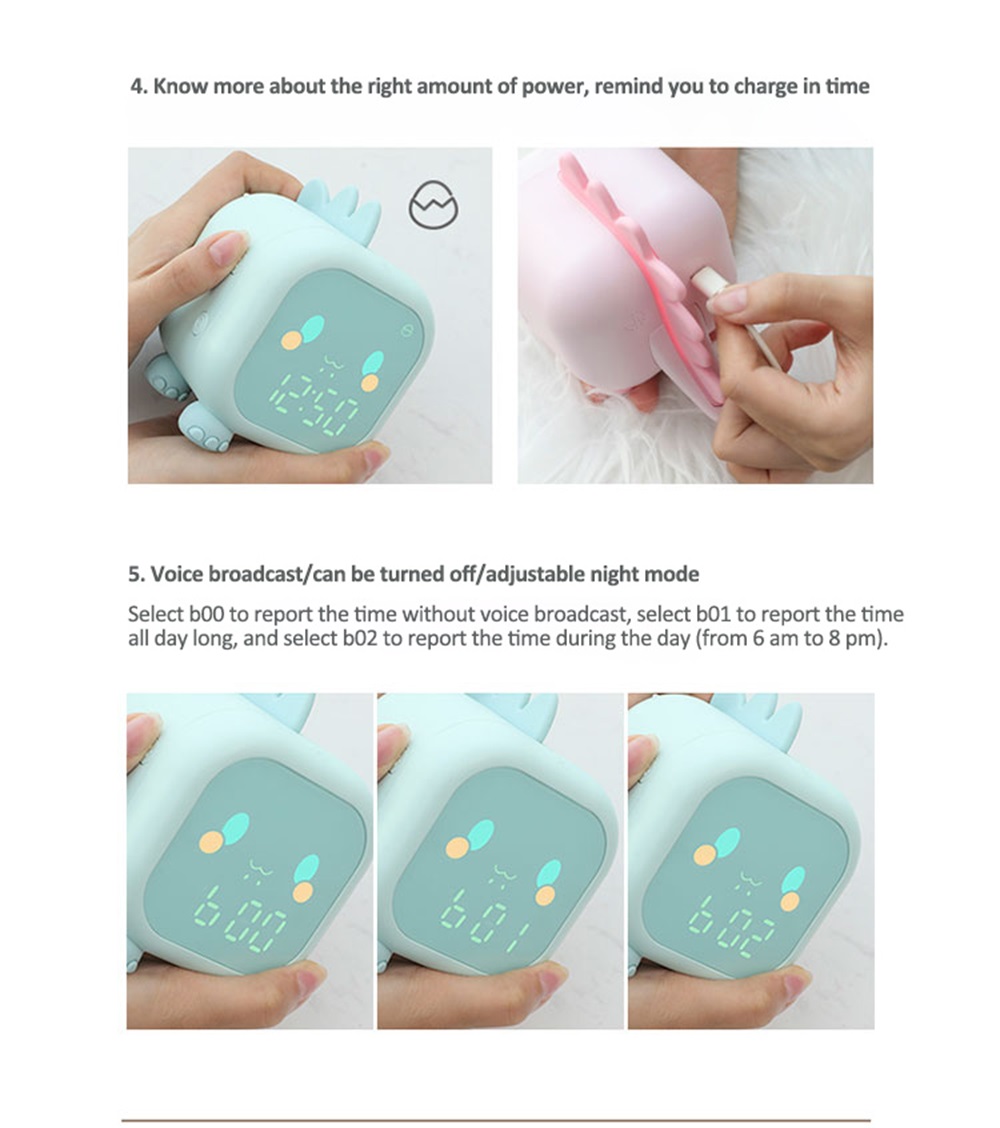 4. Know more about the right amount of power, remind you to charge in time

12:50

5. Voice broadcast/can be turned off/adjustable night mode

Select b00 to report the time without voice broadcast, select b01 to report the time all day long, and select b02 to report the time during the day (from 6 am to 8 pm).

b00

b01

b02