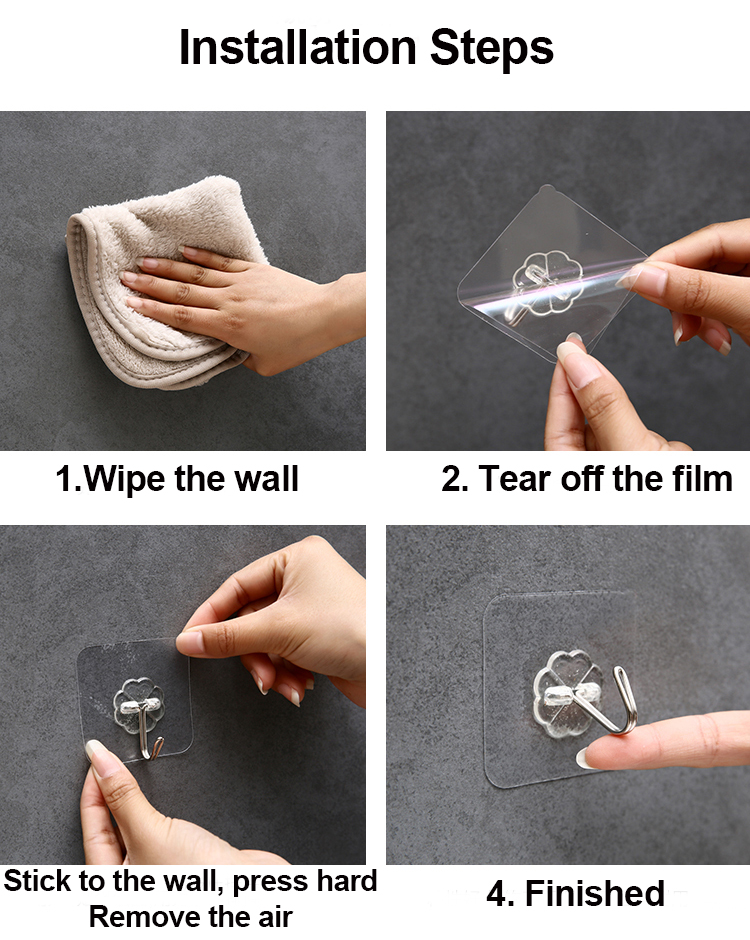 Installation Steps

1.Wipe the wall

2. Tear off the film

Stick to the wall, press hard
Remove the air

4. Finished