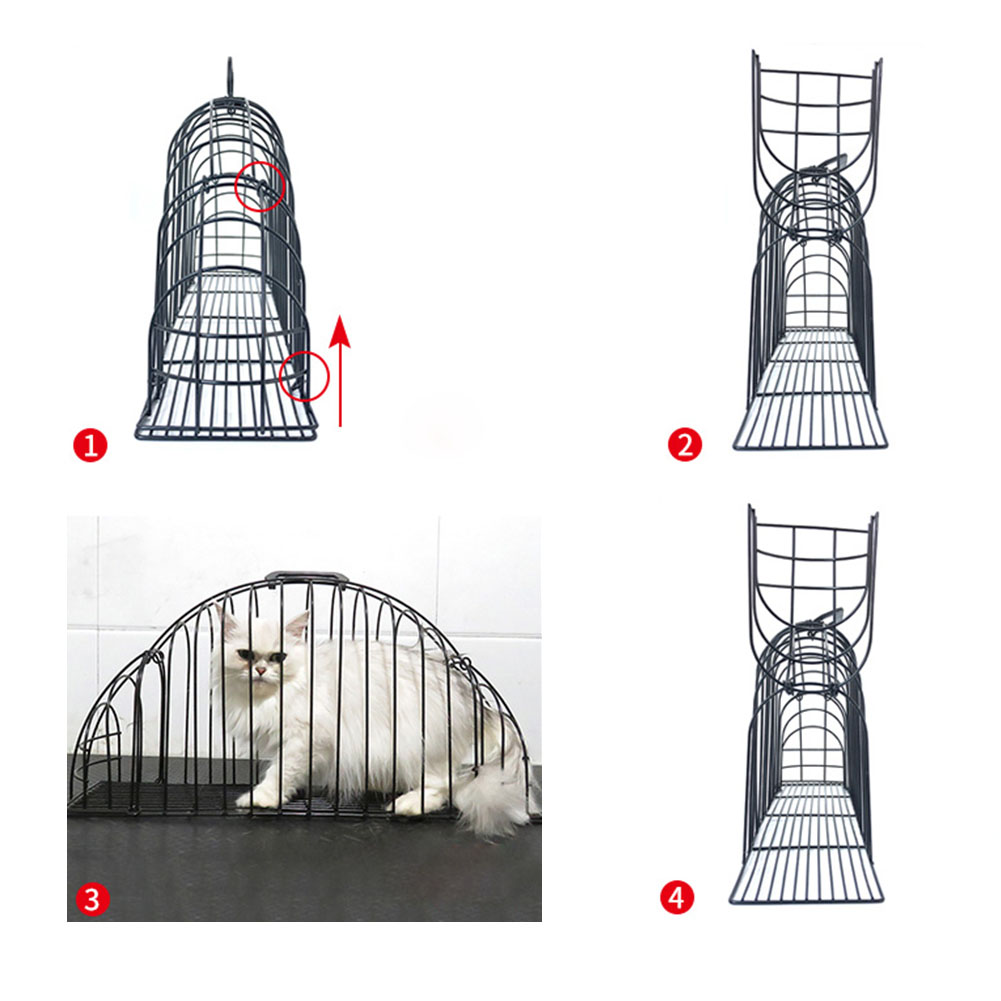 1

2

3

4