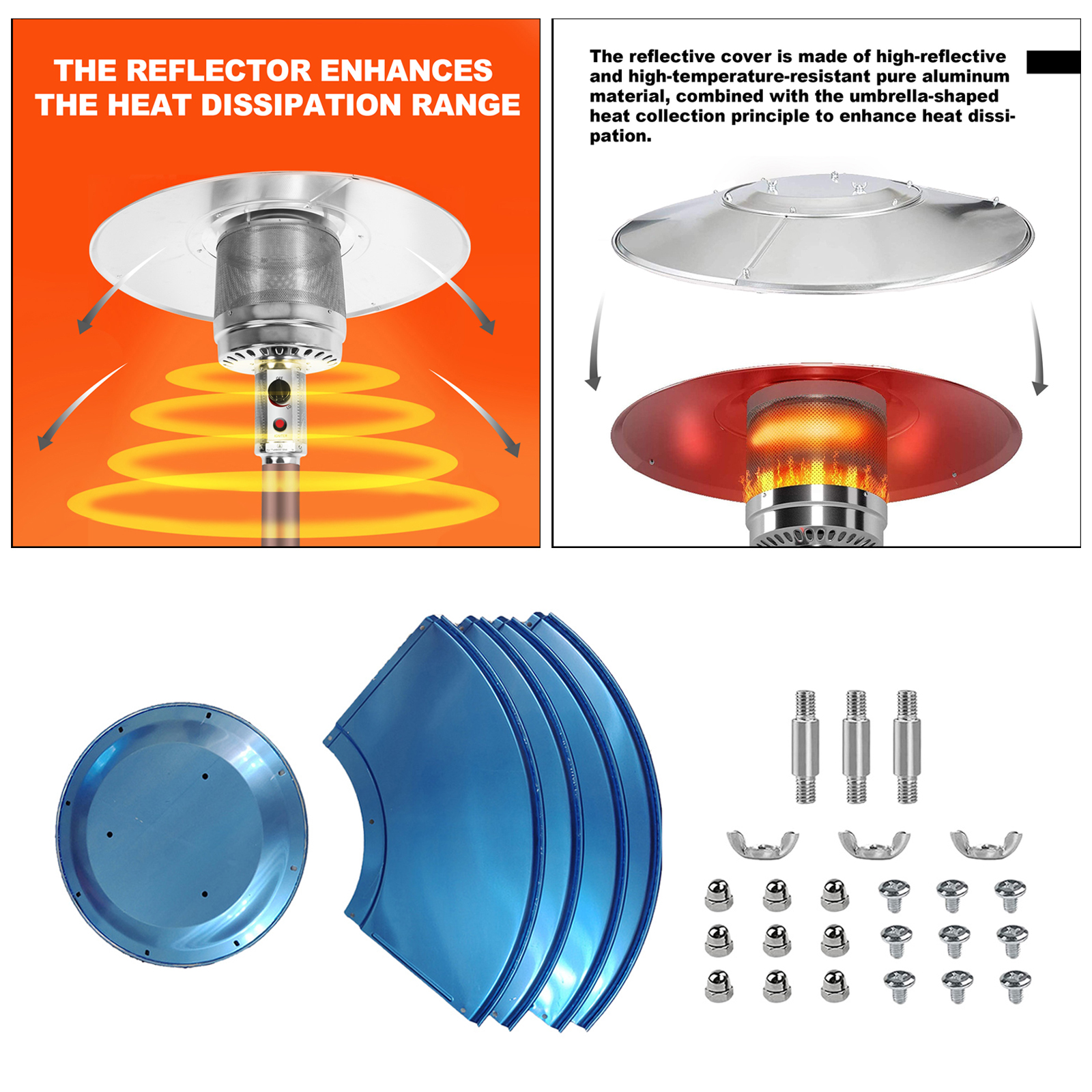 THE REFLECTOR ENHANCES THE HEAT DISSIPATION RANGE

The reflective cover is made of high-reflective and high-temperature-resistant pure aluminum material, combined with the umbrella-shaped heat collection principle to enhance heat dissipation.