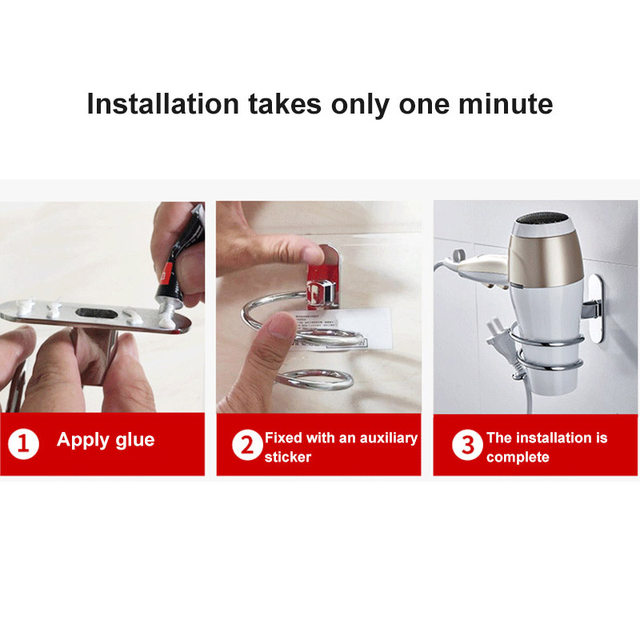 Installation takes only one minute

1 Apply glue

2 Fixed with an auxiliary sticker

3 The installation is complete