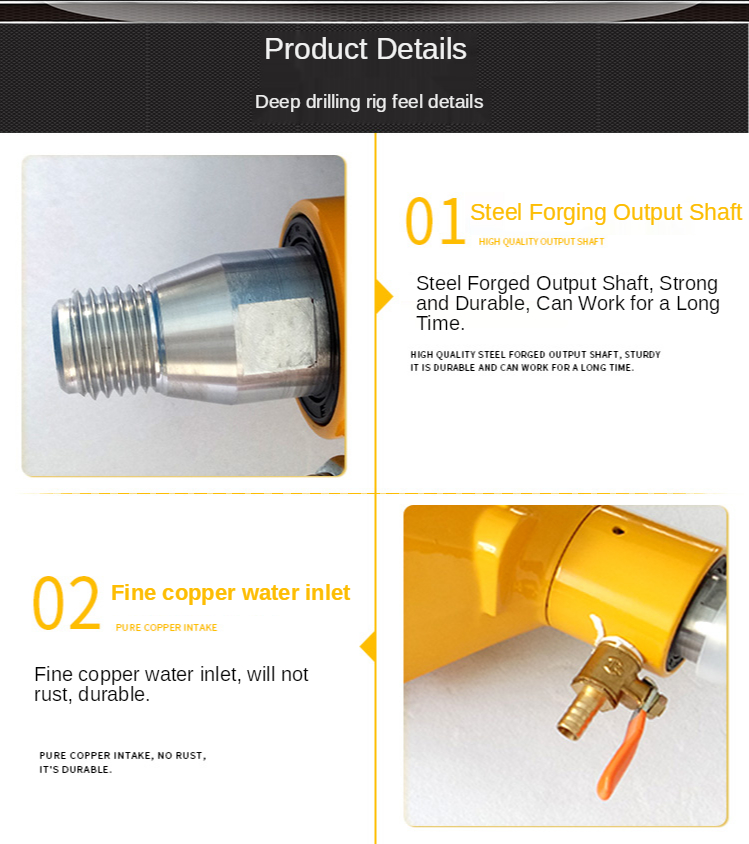 Product Details

Deep drilling rig feel details

01 Steel Forging Output Shaft

HIGH QUALITY OUTPUT SHAFT

Steel Forged Output Shaft, Strong and Durable, Can Work for a Long Time.

HIGH QUALITY STEEL FORGED OUTPUT SHAFT, STURDY IT IS DURABLE AND CAN WORK FOR A LONG TIME.

02 Fine copper water inlet

PURE COPPER INTAKE

Fine copper water inlet, will not rust, durable.

PURE COPPER INTAKE, NO RUST, IT'S DURABLE.