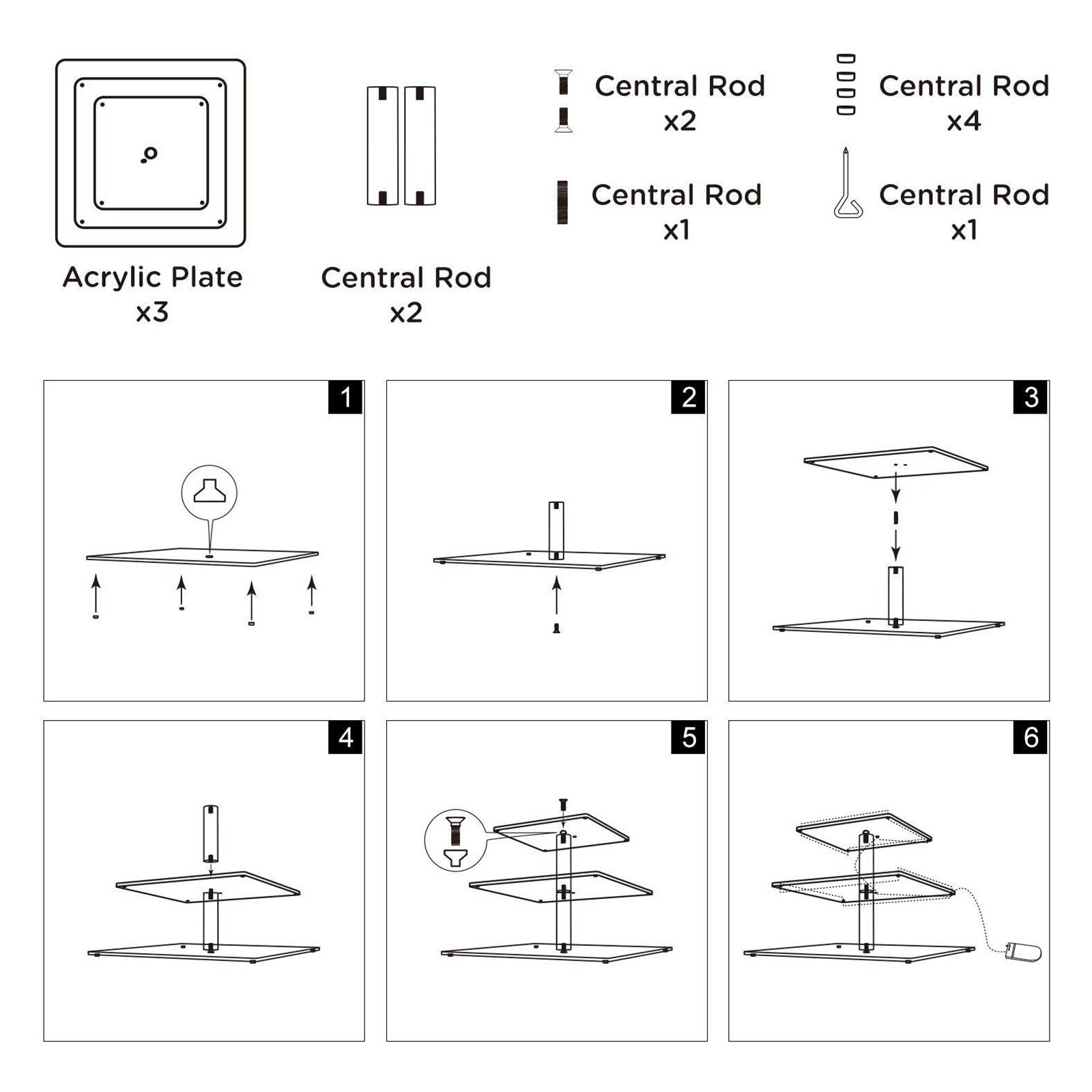 Acrylic Plate
x3

Central Rod
x2

Central Rod
x2

Central Rod
x1

Central Rod
x4

Central Rod
x1

1

2

3

4

5

6