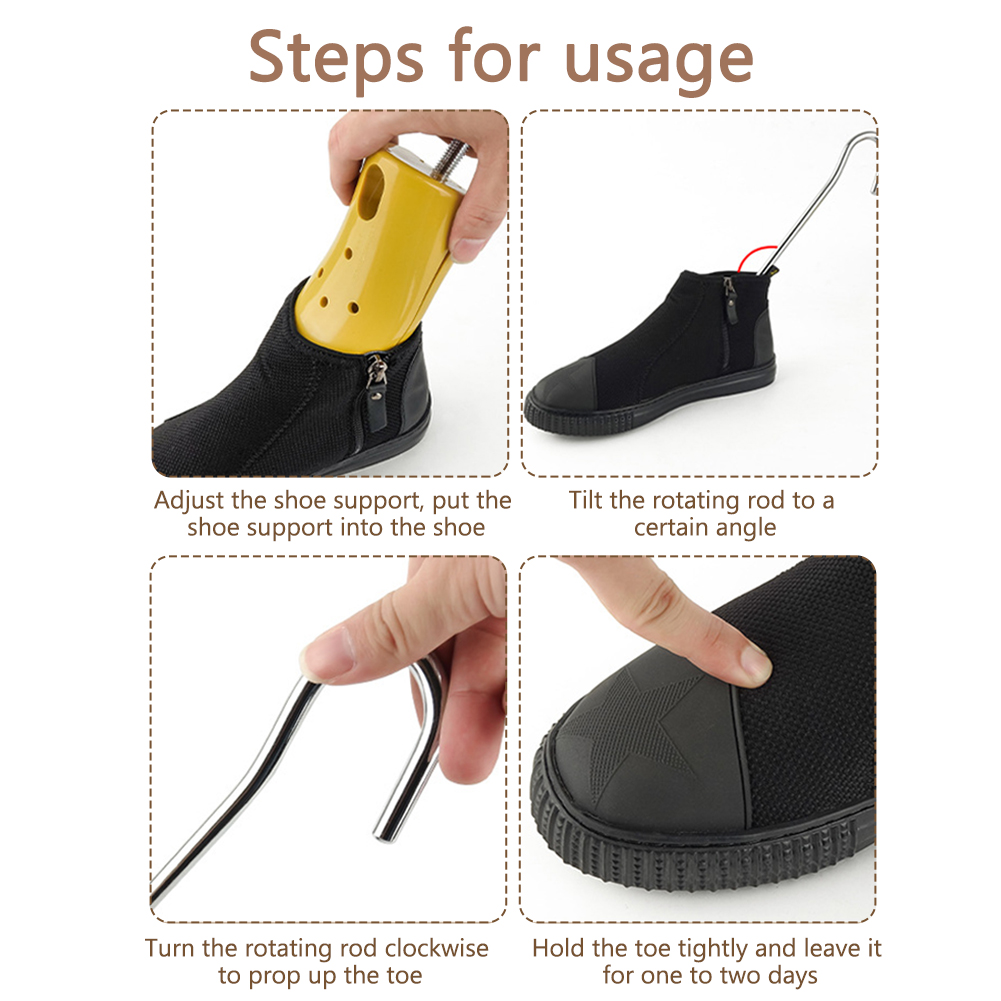 Steps for usage

Adjust the shoe support, put the shoe support into the shoe

Tilt the rotating rod to a certain angle

Turn the rotating rod clockwise to prop up the toe

Hold the toe tightly and leave it for one to two days