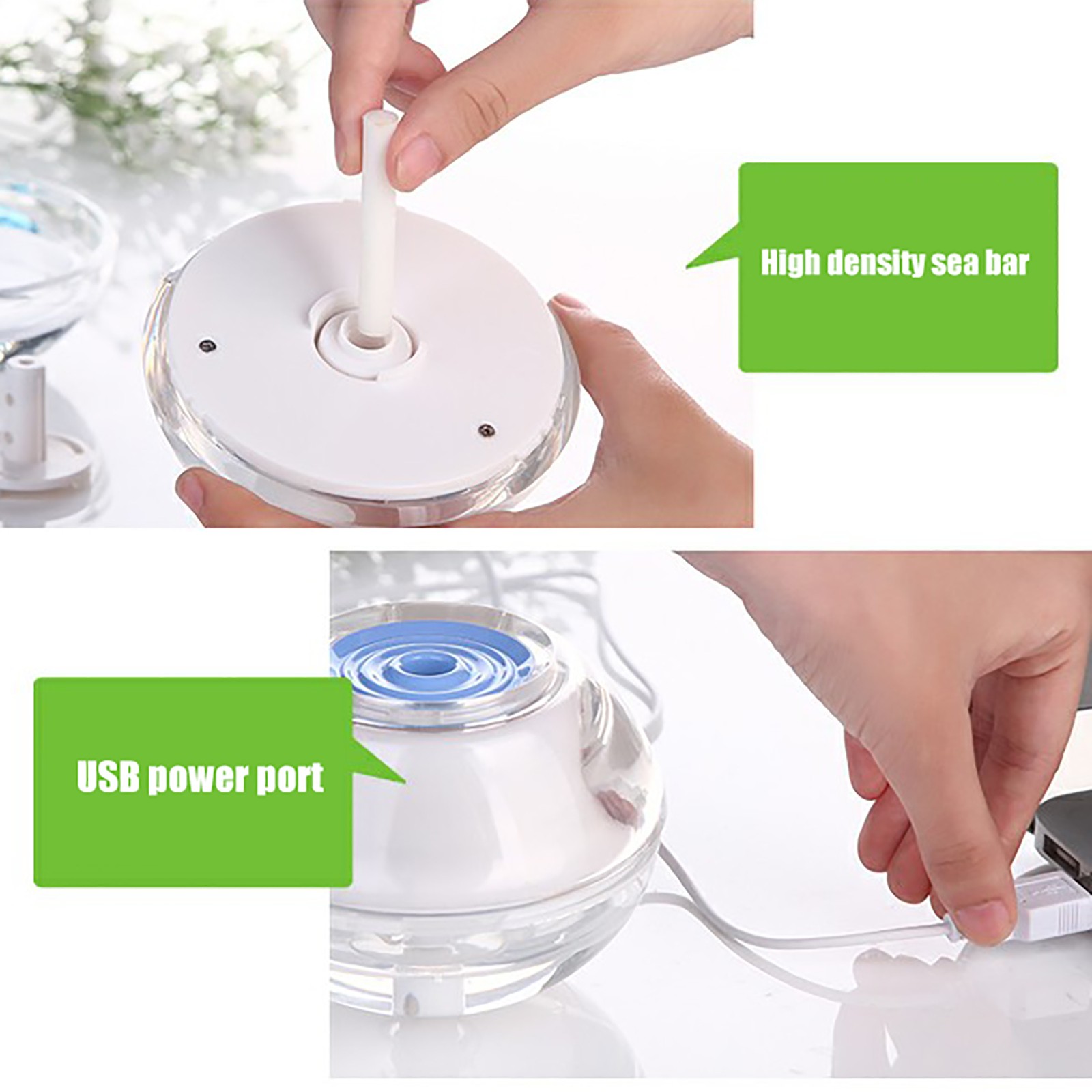 High density sea bar

USB power port