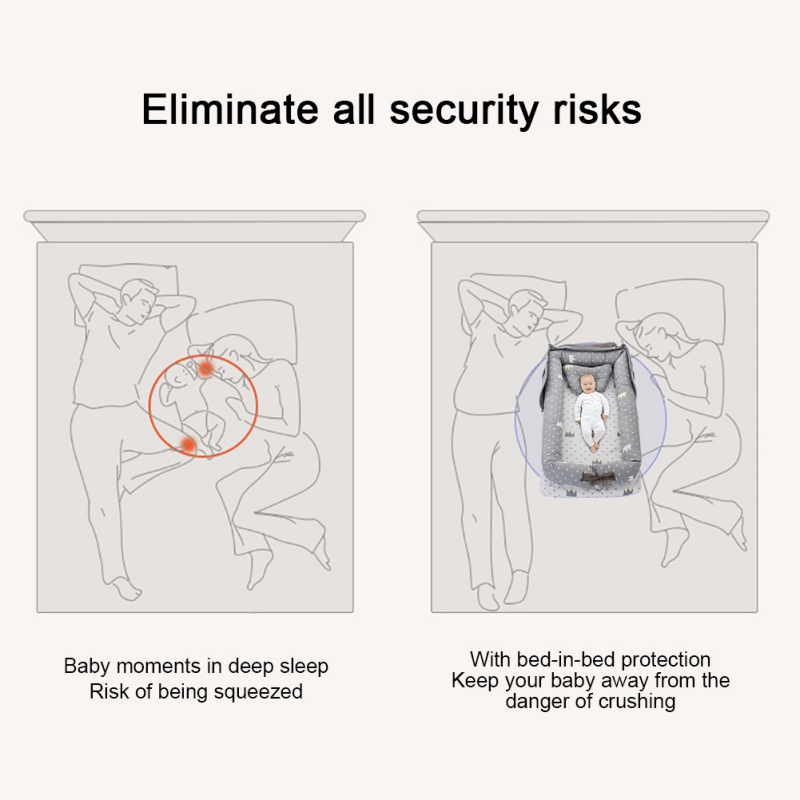 Eliminate all security risks

Baby moments in deep sleep
Risk of being squeezed

With bed-in-bed protection
Keep your baby away from the danger of crushing