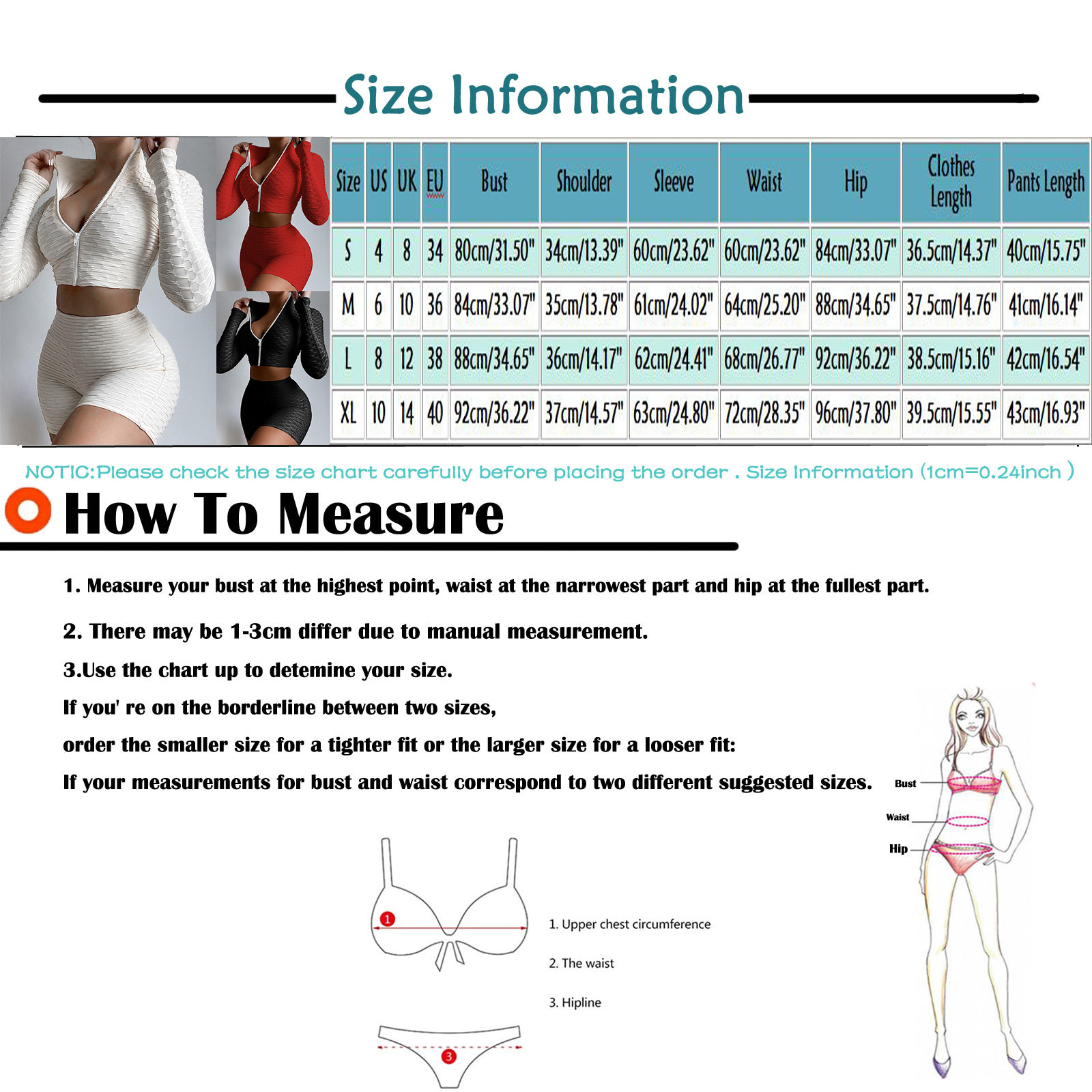 Size Information

| Size | US | UK | EU | Bust | Shoulder | Sleeve | Waist | Hip | Clothes Length | Pants Length |
|---|---|---|---|---|---|---|---|---|---|---|
| S | 4 | 8 | 34 | 80cm/31.50" | 34cm/13.39" | 60cm/23.62" | 60cm/23.62" | 84cm/33.07" | 36.5cm/14.37" | 40cm/15.75" |
| M | 6 | 10 | 36 | 84cm/33.07" | 35cm/13.78" | 61cm/24.02" | 64cm/25.20" | 88cm/34.65" | 37.5cm/14.76" | 41cm/16.14" |
| L | 8 | 12 | 38 | 88cm/34.65" | 36cm/14.17" | 62cm/24.41" | 68cm/26.77" | 92cm/36.22" | 38.5cm/15.16" | 42cm/16.54" |
| XL | 10 | 14 | 40 | 92cm/36.22" | 37cm/14.57" | 63cm/24.80" | 72cm/28.35" | 96cm/37.80" | 39.5cm/15.55" | 43cm/16.93" |

NOTIC:Please check the size chart carefully before placing the order . Size Information (1cm=0.24inch )

How To Measure

1. Measure your bust at the highest point, waist at the narrowest part and hip at the fullest part.

2. There may be 1-3cm differ due to manual measurement.

3.Use the chart up to detemine your size.

If you' re on the borderline between two sizes,

order the smaller size for a tighter fit or the larger size for a looser fit:

If your measurements for bust and waist correspond to two different suggested sizes.

Bust
Waist
Hip

1

1. Upper chest circumference

2. The waist

3. Hipline

3