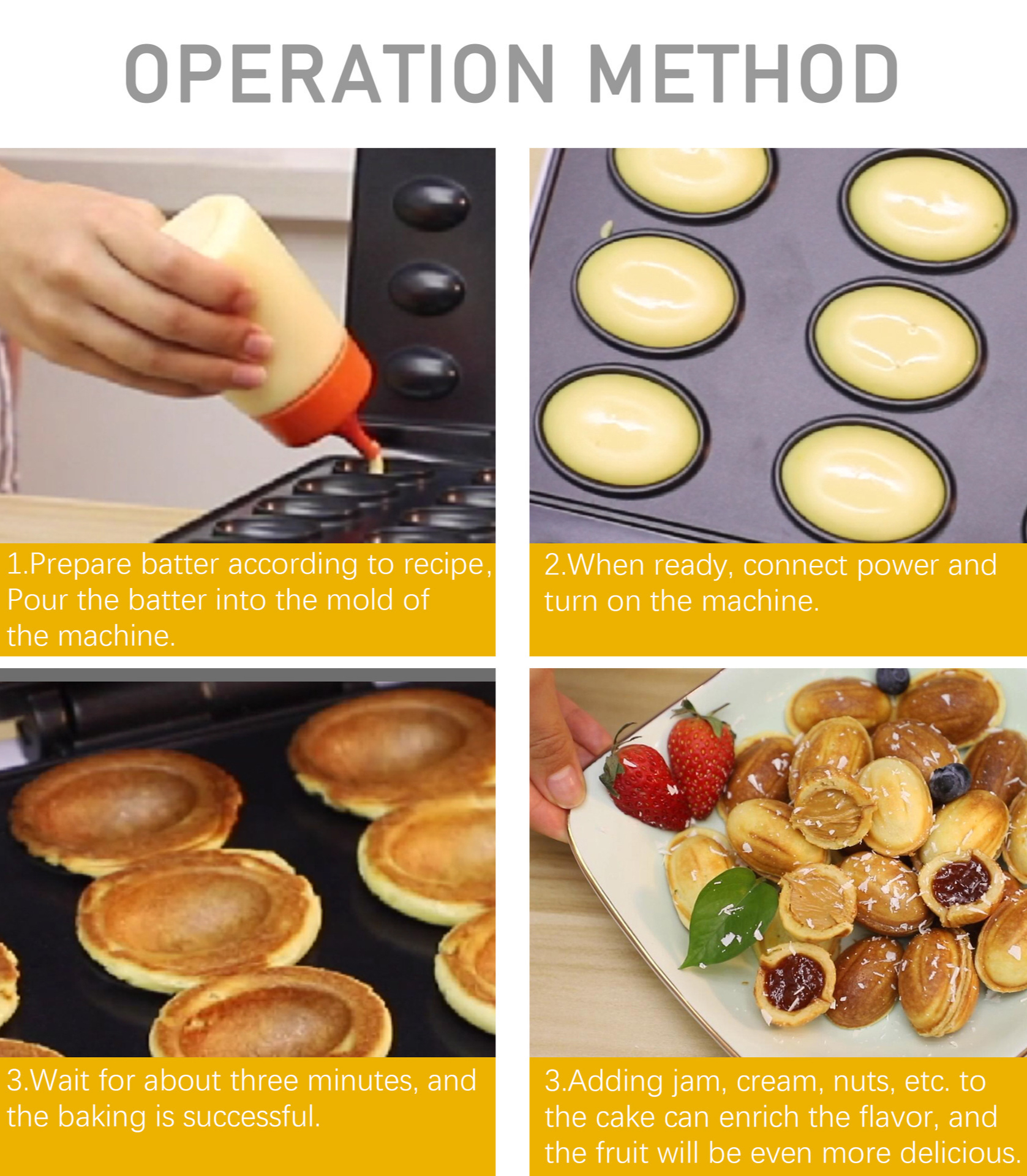 OPERATION METHOD

1.Prepare batter according to recipe, Pour the batter into the mold of the machine.

2.When ready, connect power and turn on the machine.

3.Wait for about three minutes, and the baking is successful.

3.Adding jam, cream, nuts, etc. to the cake can enrich the flavor, and the fruit will be even more delicious.