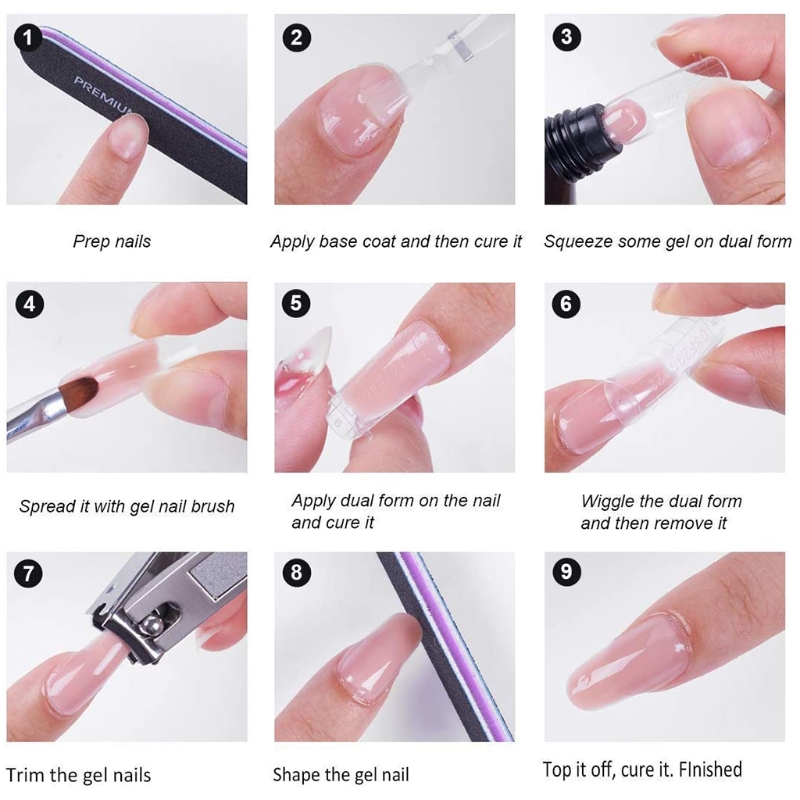 1
PREMIU

Prep nails

2

Apply base coat and then cure it

3

Squeeze some gel on dual form

4

Spread it with gel nail brush

5

Apply dual form on the nail and cure it

6

Wiggle the dual form and then remove it

7

Trim the gel nails

8

Shape the gel nail

9

Top it off, cure it. FInished