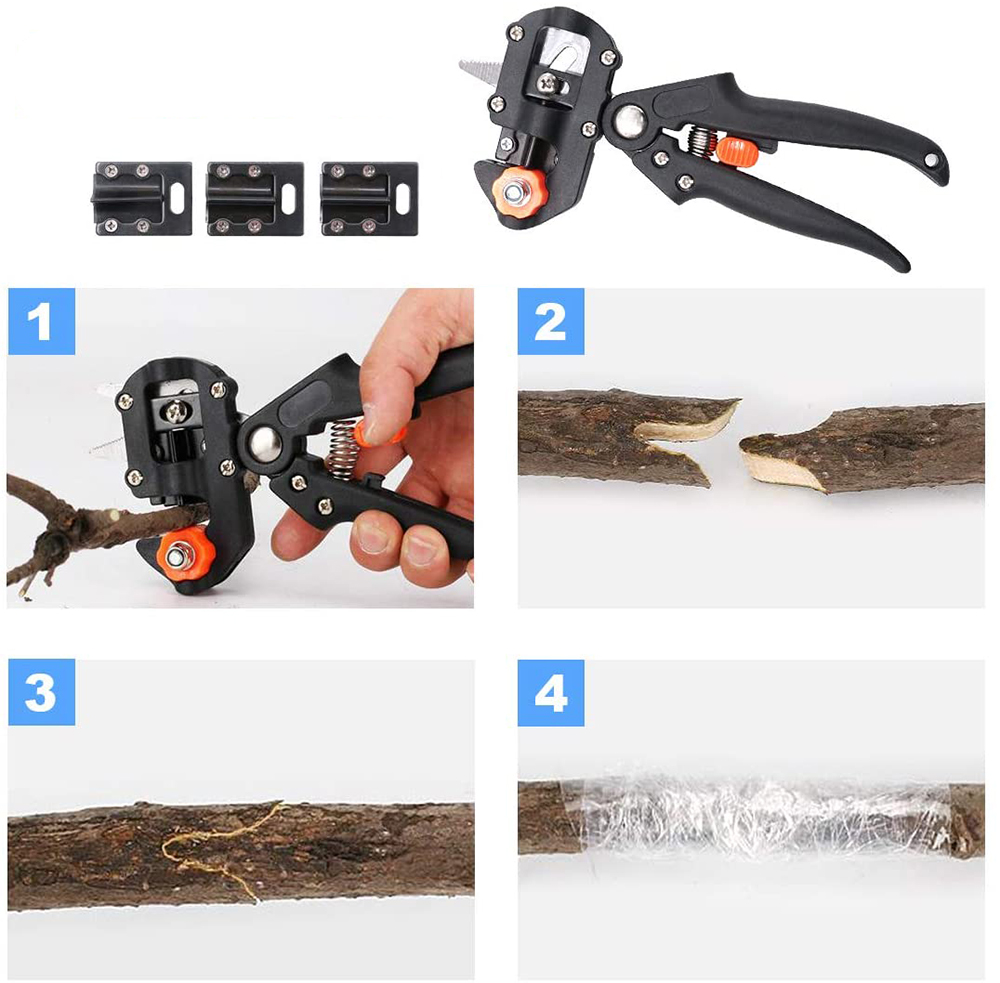 1

2

3

4