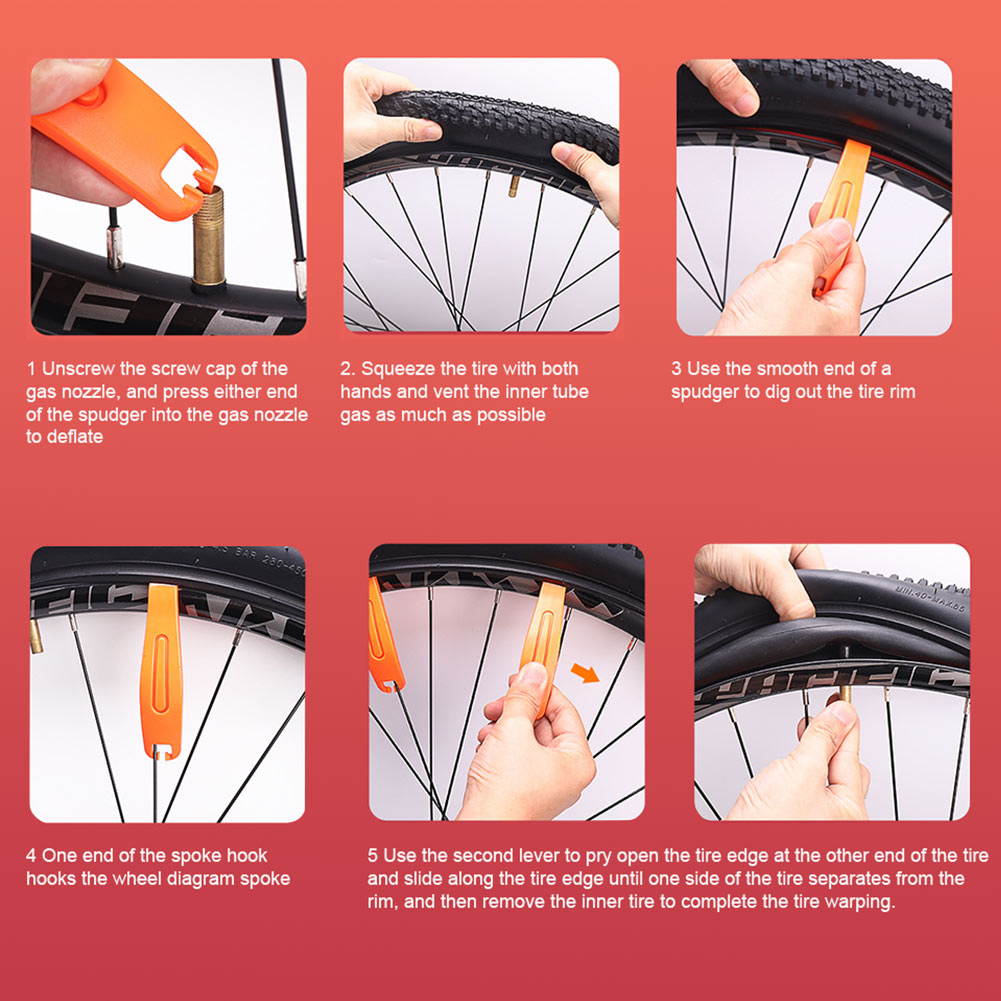 1 Unscrew the screw cap of the gas nozzle, and press either end of the spudger into the gas nozzle to deflate

2. Squeeze the tire with both hands and vent the inner tube gas as much as possible

3 Use the smooth end of a spudger to dig out the tire rim

4 One end of the spoke hook hooks the wheel diagram spoke

5 Use the second lever to pry open the tire edge at the other end of the tire and slide along the tire edge until one side of the tire separates from the rim, and then remove the inner tire to complete the tire warping.