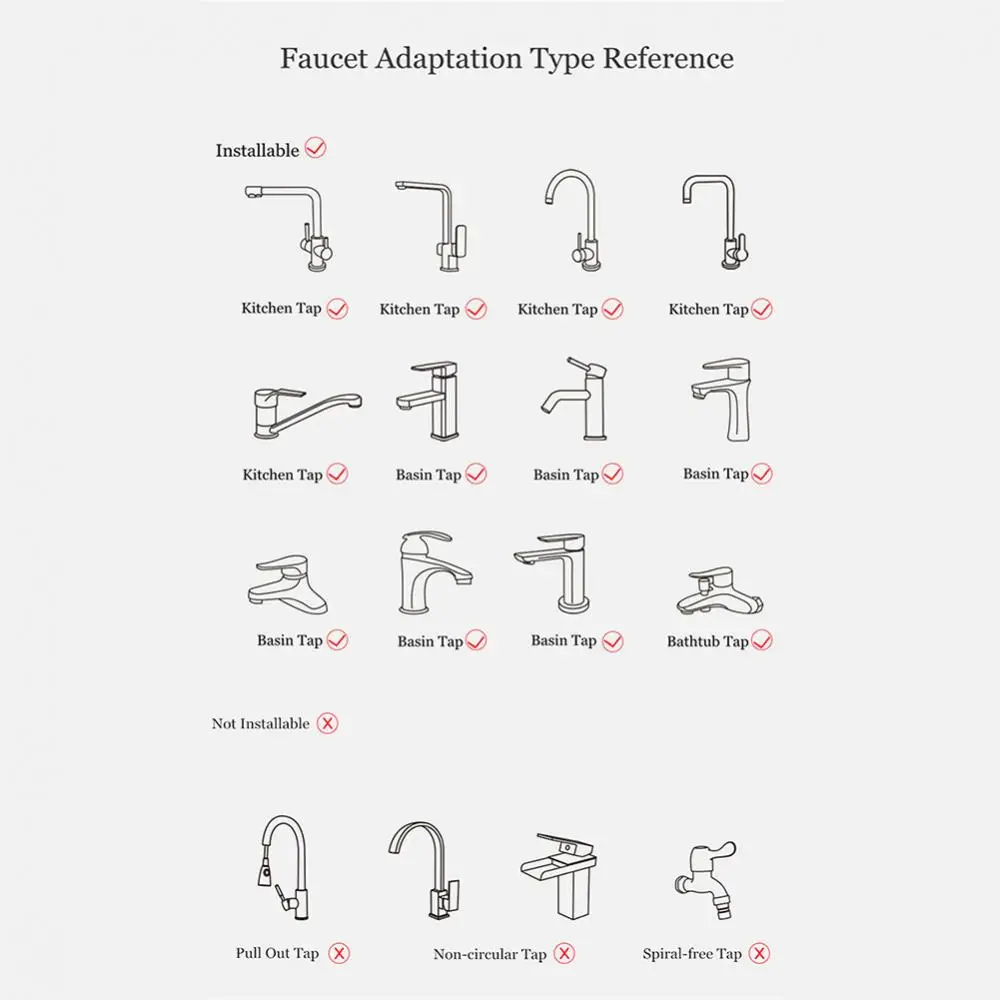 Faucet Adaptation Type Reference

Installable

Kitchen Tap

Kitchen Tap

Kitchen Tap

Kitchen Tap

Kitchen Tap

Basin Tap

Basin Tap

Basin Tap

Basin Tap

Basin Tap

Basin Tap

Bathtub Tap

Not Installable

Pull Out Tap

Non-circular Tap

Spiral-free Tap