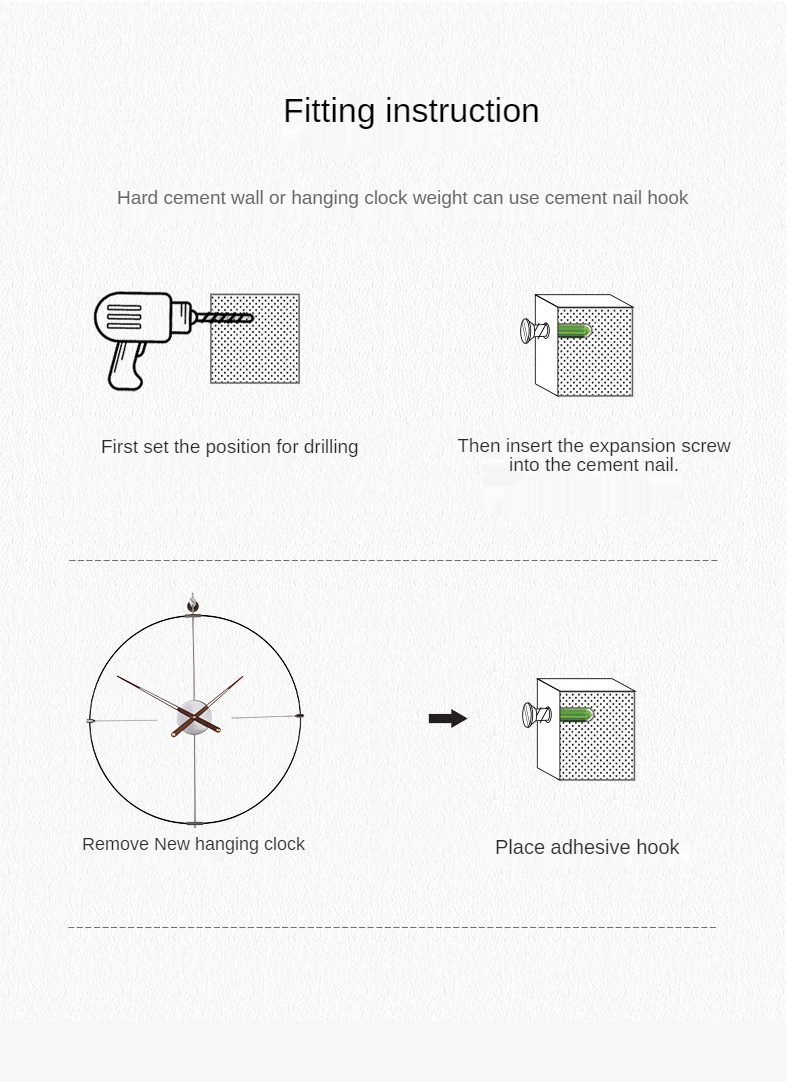 Fitting instruction

Hard cement wall or hanging clock weight can use cement nail hook

First set the position for drilling

Then insert the expansion screw into the cement nail.

Remove New hanging clock

Place adhesive hook