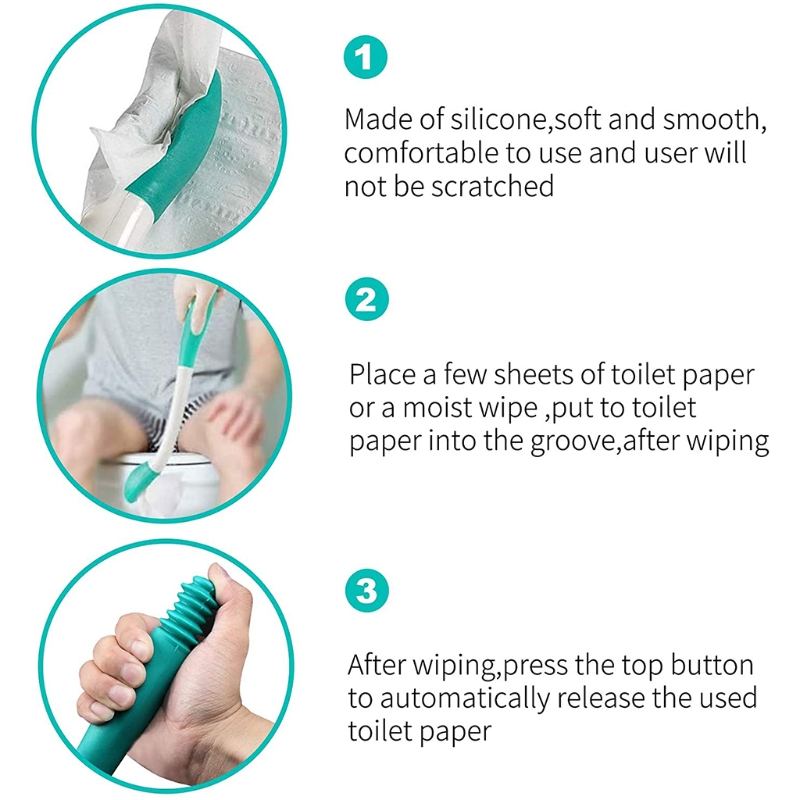 1

Made of silicone,soft and smooth, comfortable to use and user will not be scratched

2

Place a few sheets of toilet paper or a moist wipe ,put to toilet paper into the groove,after wiping

3

After wiping,press the top button to automatically release the used toilet paper