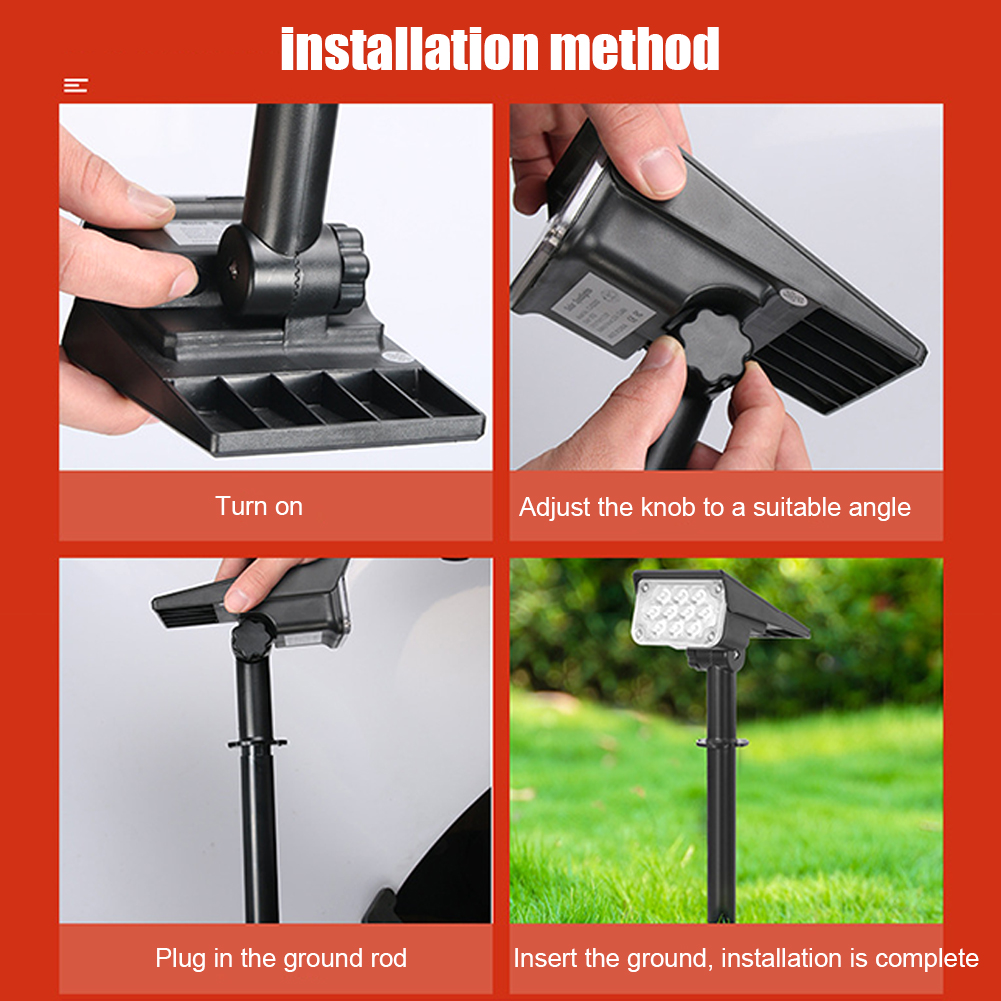 installation method

Turn on

Adjust the knob to a suitable angle

Plug in the ground rod

Insert the ground, installation is complete