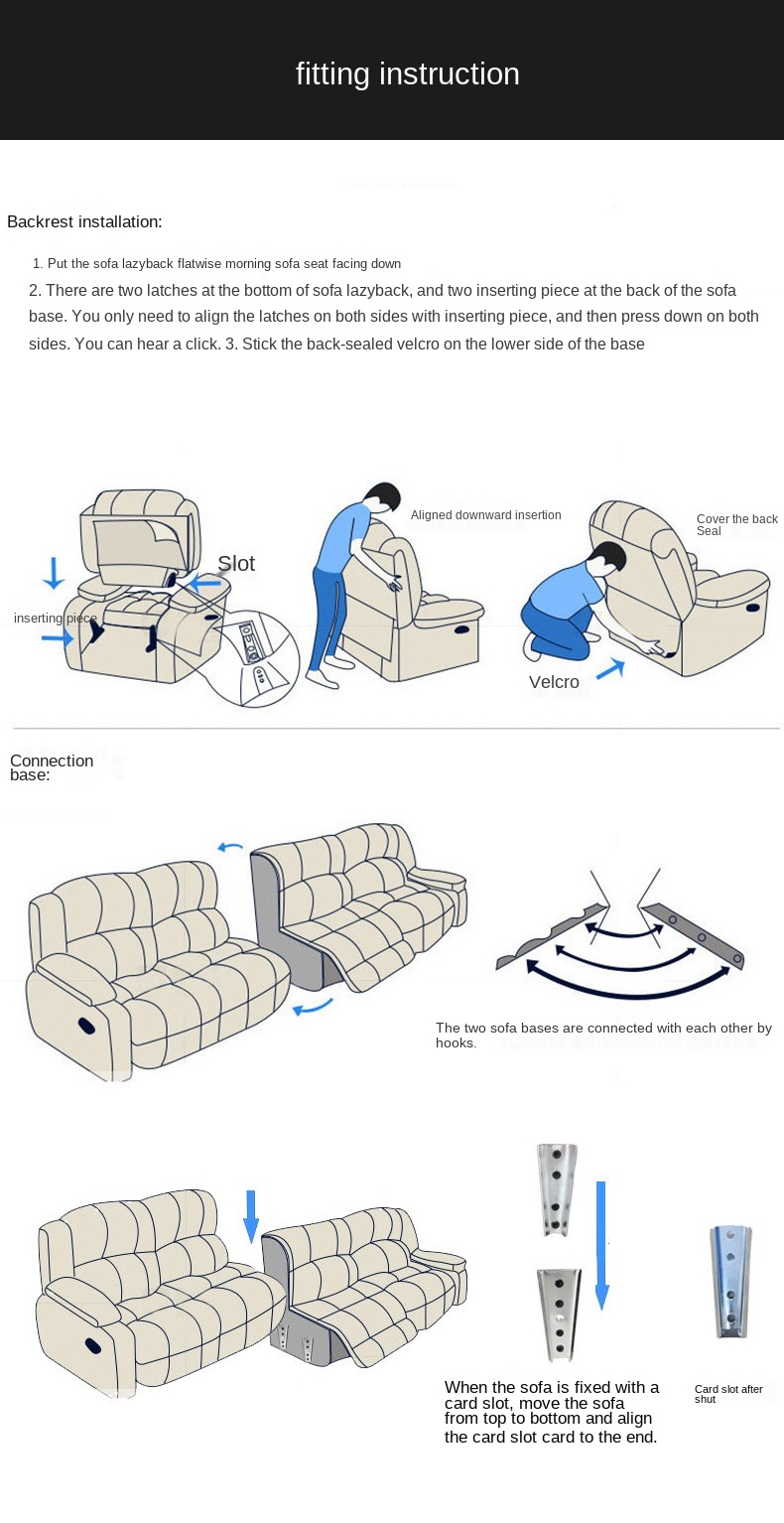 fitting instruction

Backrest installation:

1. Put the sofa lazyback flatwise morning sofa seat facing down

2. There are two latches at the bottom of sofa lazyback, and two inserting piece at the back of the sofa base. You only need to align the latches on both sides with inserting piece, and then press down on both sides. You can hear a click. 3. Stick the back-sealed velcro on the lower side of the base

Slot

inserting piece

Aligned downward insertion

Cover the back Seal

Velcro

Connection base:

The two sofa bases are connected with each other by hooks.

When the sofa is fixed with a card slot, move the sofa from top to bottom and align the card slot card to the end.

Card slot after shut