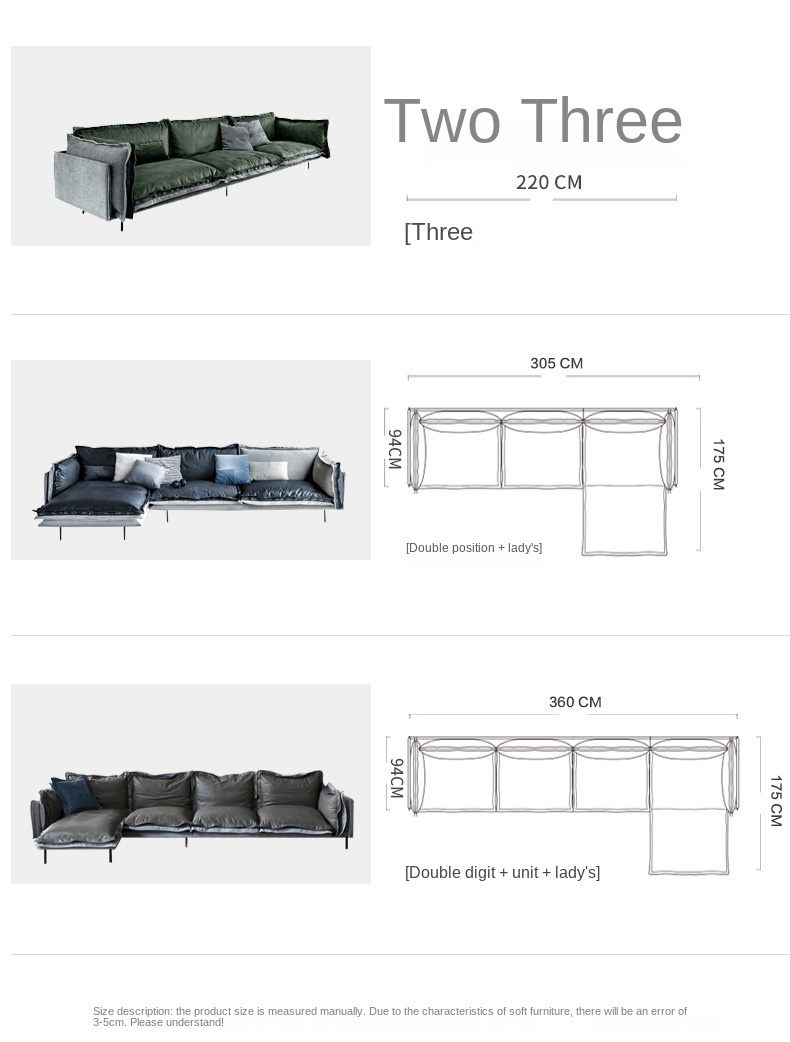 Two Three

220 CM

[Three

305 CM

94CM

175 CM

[Double position + lady's]

360 CM

94CM

175 CM

[Double digit + unit + lady's]

Size description: the product size is measured manually. Due to the characteristics of soft furniture, there will be an error of 3-5cm. Please understand!