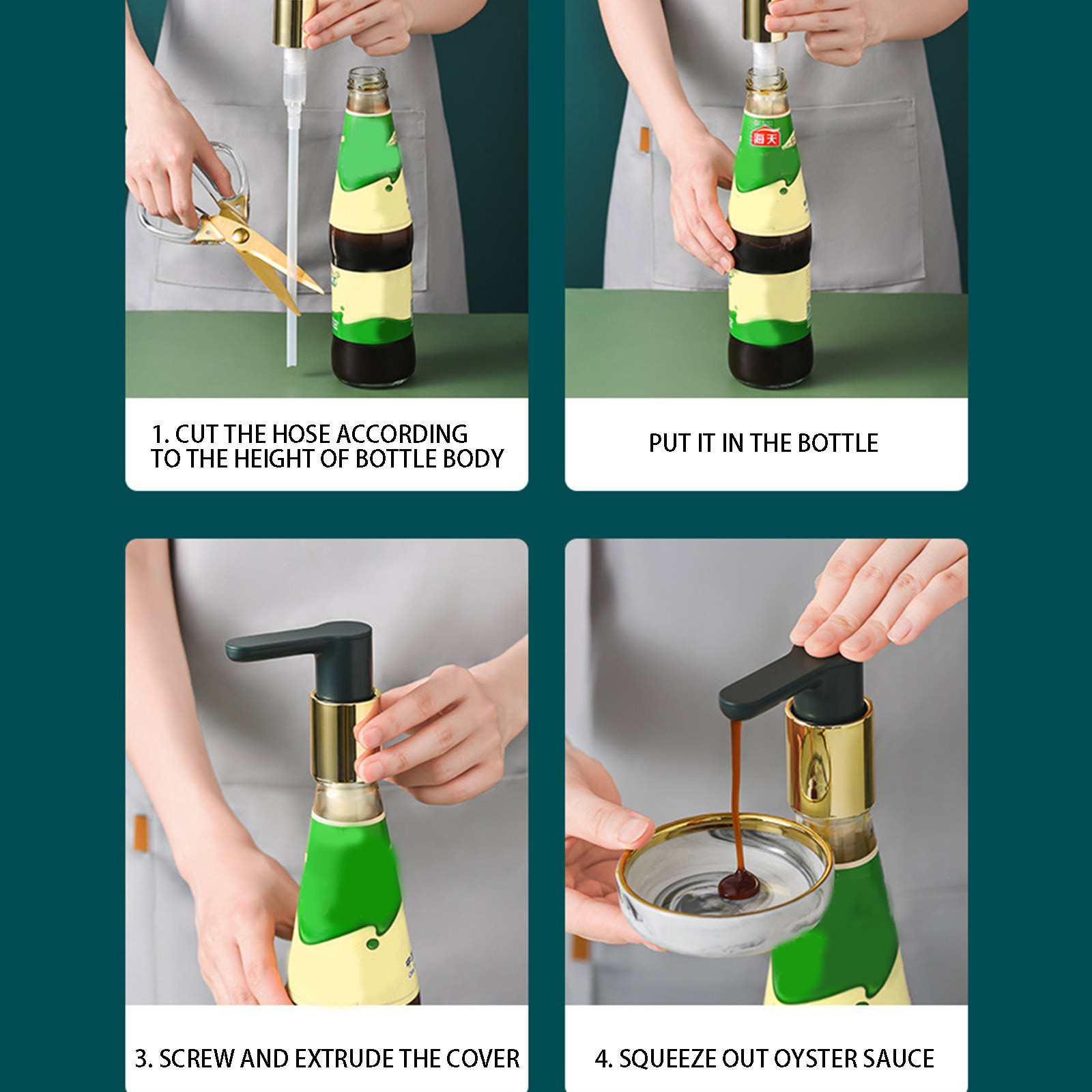 海天

1. CUT THE HOSE ACCORDING TO THE HEIGHT OF BOTTLE BODY

PUT IT IN THE BOTTLE

3. SCREW AND EXTRUDE THE COVER

4. SQUEEZE OUT OYSTER SAUCE