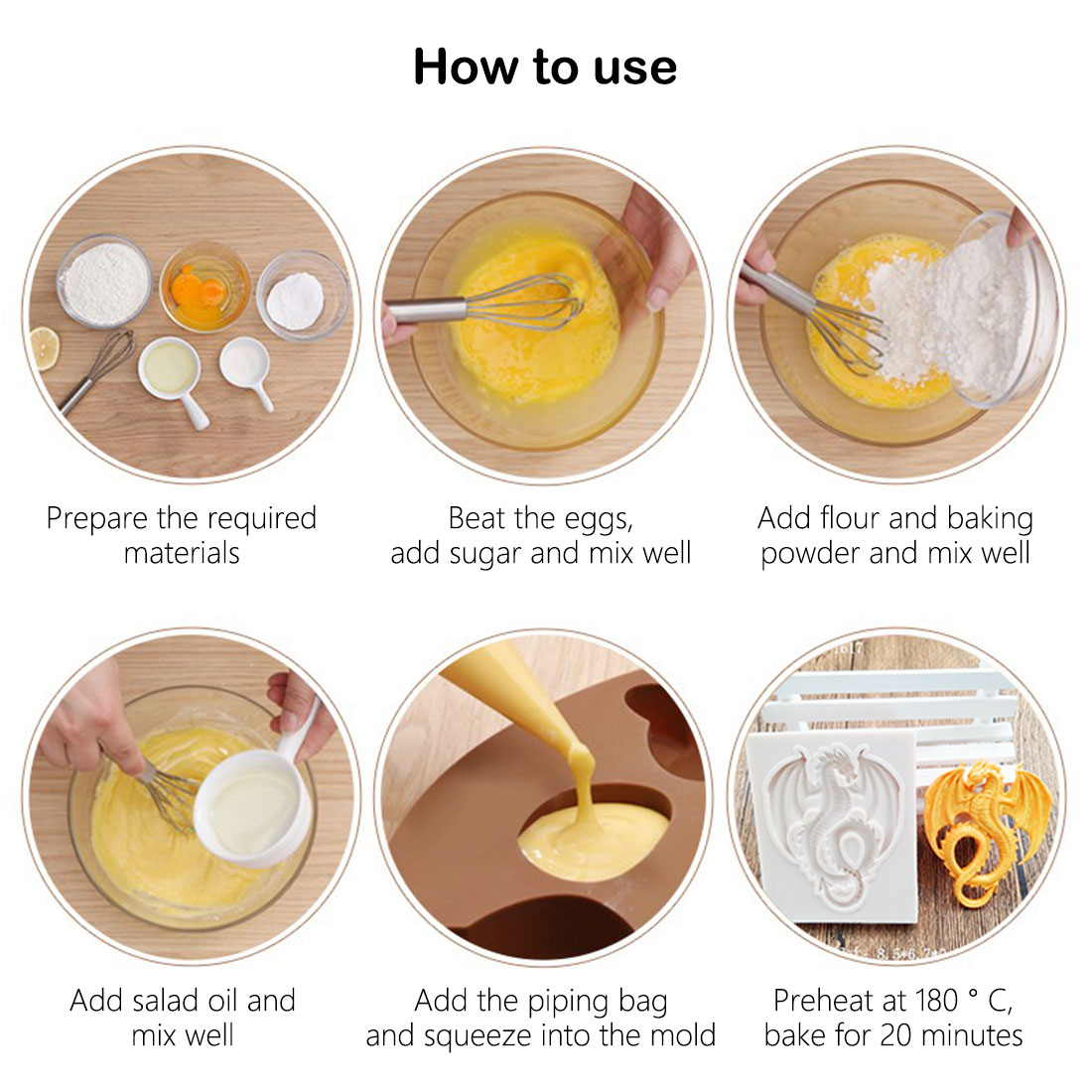 How to use

Prepare the required materials

Beat the eggs, add sugar and mix well

Add flour and baking powder and mix well

Add salad oil and mix well

Add the piping bag and squeeze into the mold

Preheat at 180 ° C, bake for 20 minutes