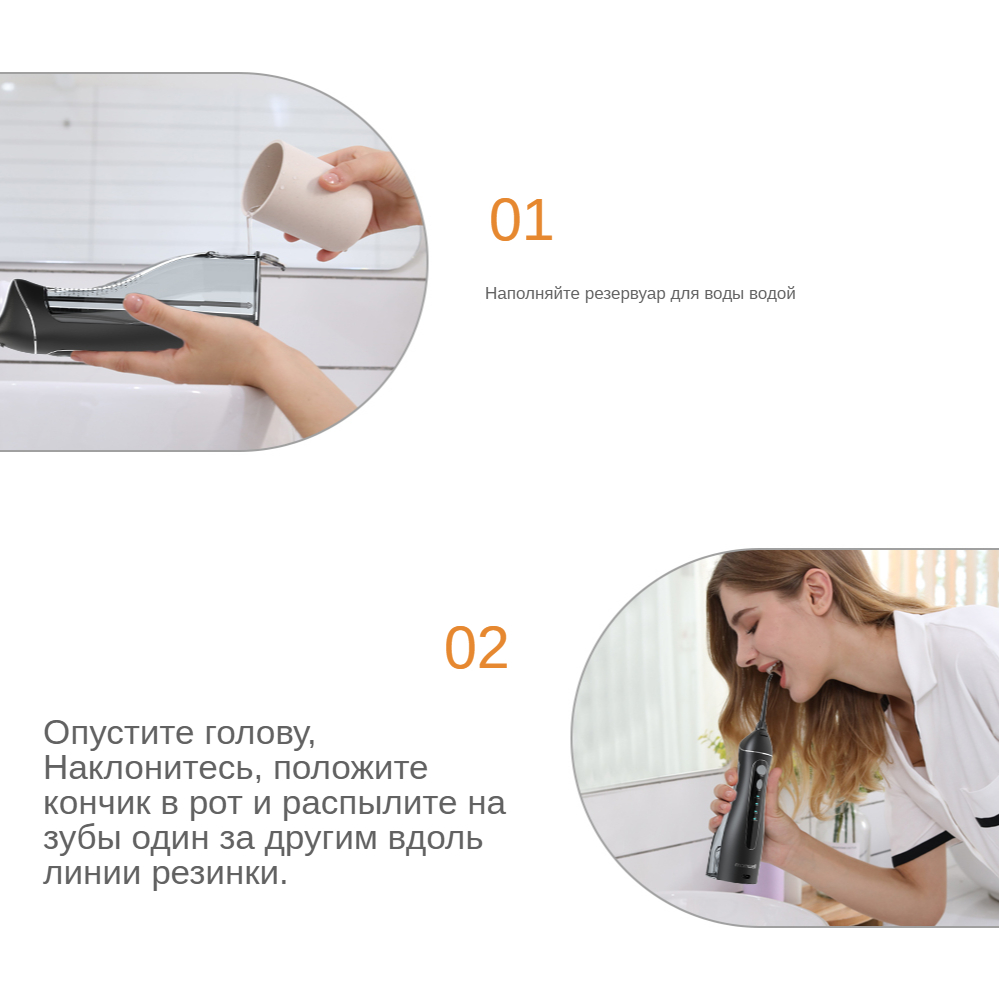 01

Наполняйте резервуар для воды водой

02

Опустите голову, Наклонитесь, положите кончик в рот и распылите на зубы один за другим вдоль линии резинки.