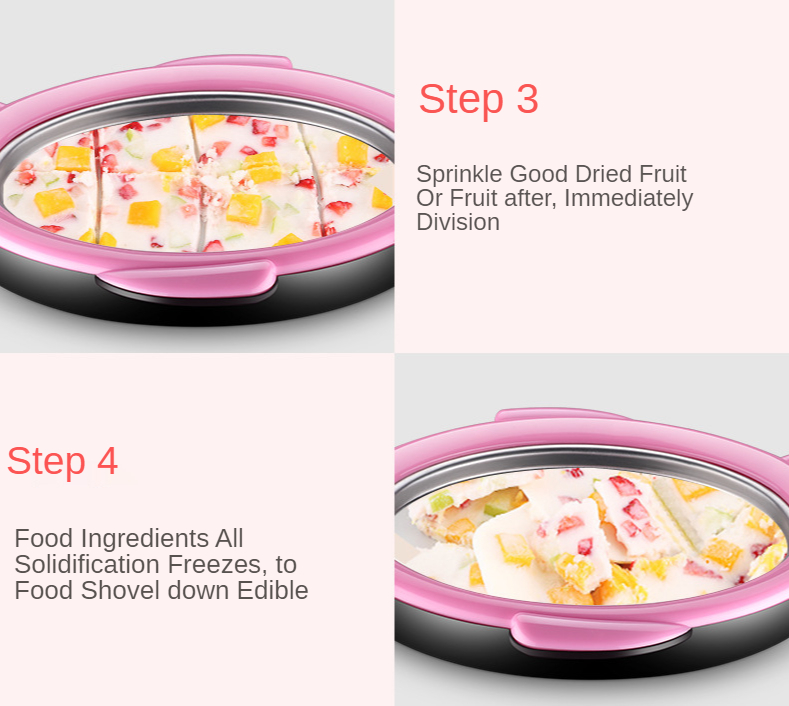 Step 3

Sprinkle Good Dried Fruit Or Fruit after, Immediately Division

Step 4

Food Ingredients All Solidification Freezes, to Food Shovel down Edible