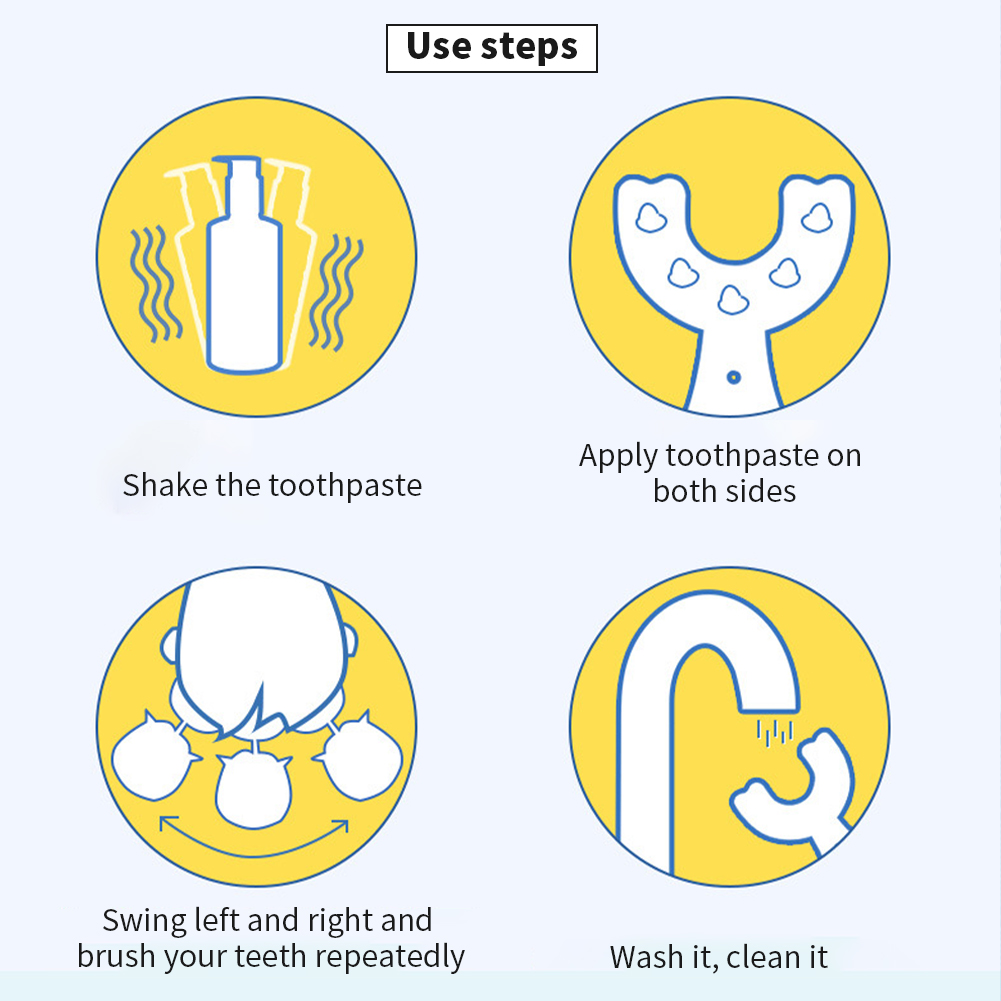 Use steps

Shake the toothpaste

Apply toothpaste on both sides

Swing left and right and brush your teeth repeatedly

Wash it, clean it