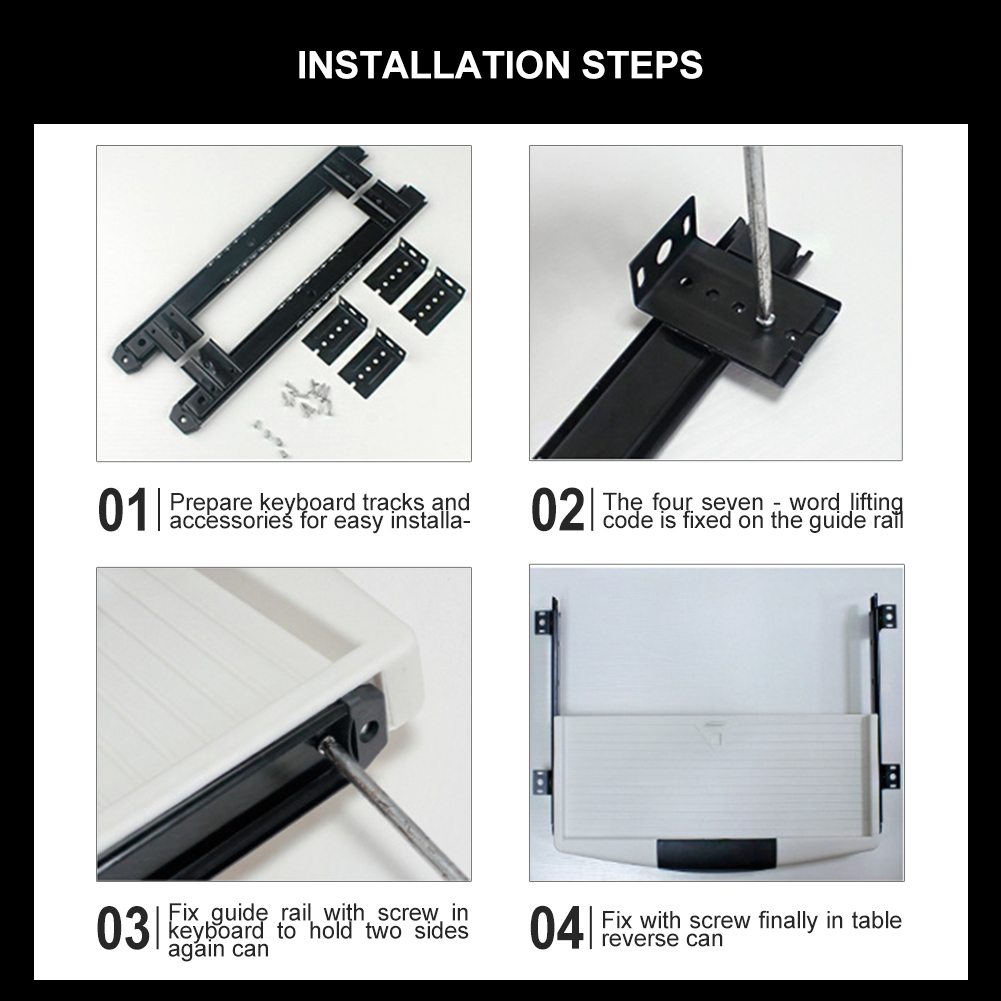 INSTALLATION STEPS

01 Prepare keyboard tracks and accessories for easy installa-

02 The four seven - word lifting code is fixed on the guide rail

03 Fix guide rail with screw in keyboard to hold two sides again can

04 Fix with screw finally in table reverse can