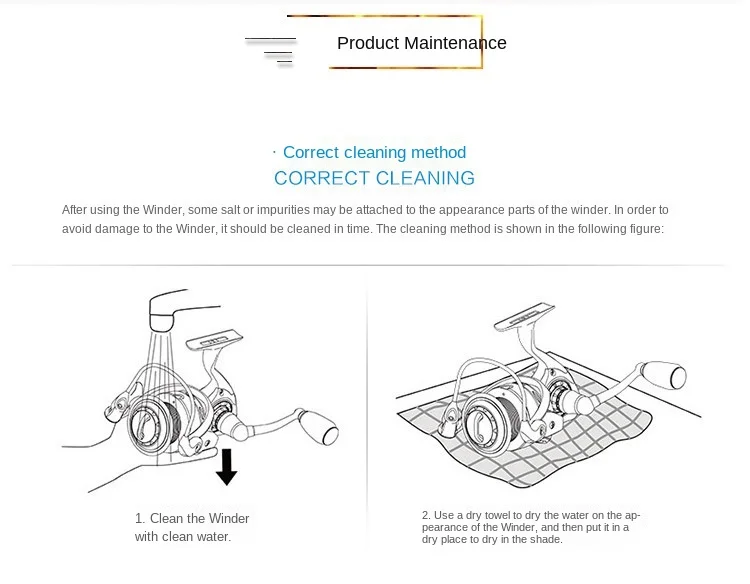 Product Maintenance

· Correct cleaning method
CORRECT CLEANING

After using the Winder, some salt or impurities may be attached to the appearance parts of the winder. In order to avoid damage to the Winder, it should be cleaned in time. The cleaning method is shown in the following figure:

1. Clean the Winder with clean water.

2. Use a dry towel to dry the water on the appearance of the Winder, and then put it in a dry place to dry in the shade.