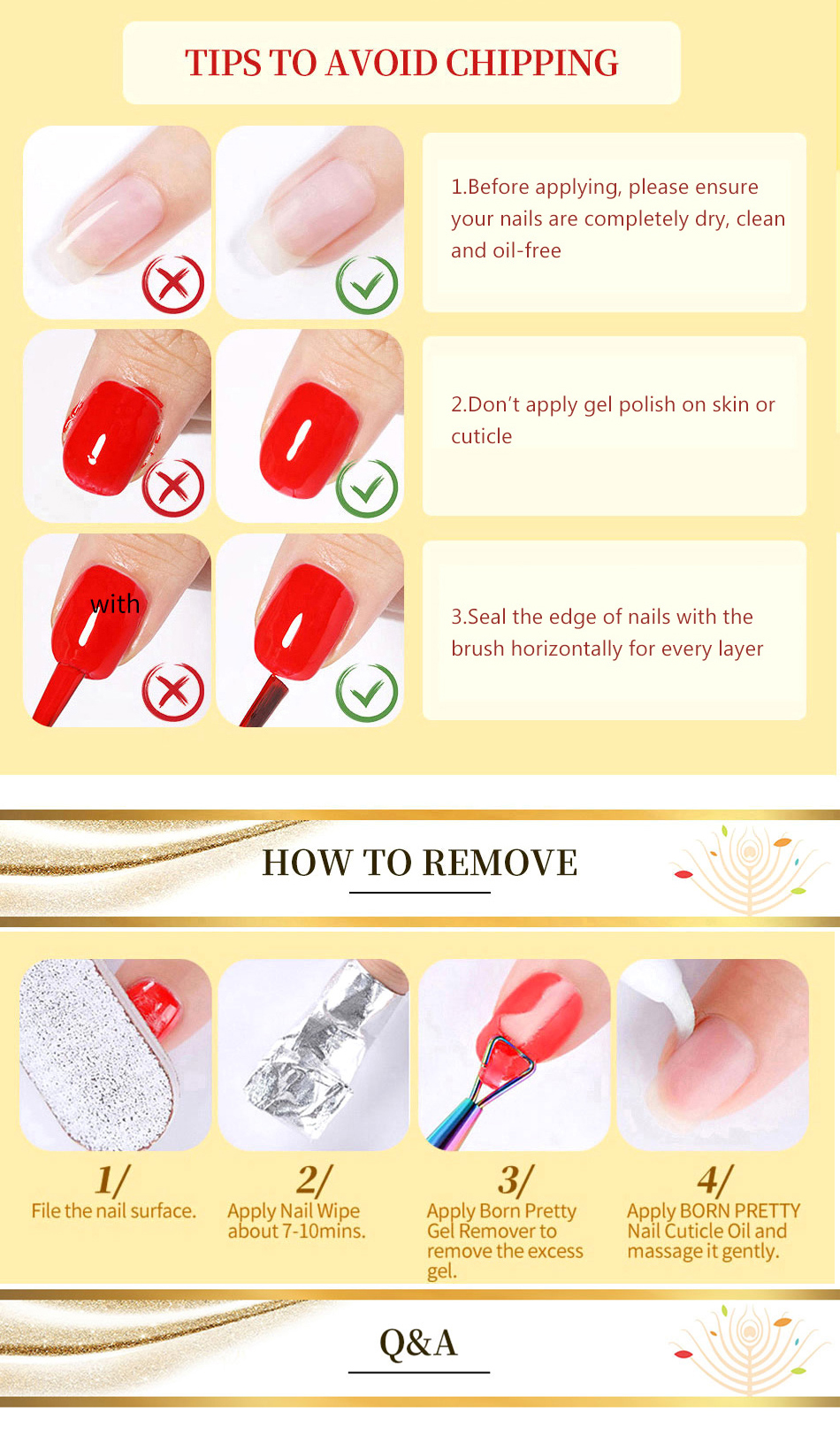 TIPS TO AVOID CHIPPING

1.Before applying, please ensure your nails are completely dry, clean and oil-free

2.Don't apply gel polish on skin or cuticle

with

3.Seal the edge of nails with the brush horizontally for every layer

HOW TO REMOVE

1/
File the nail surface.

2/
Apply Nail Wipe about 7-10mins.

3/
Apply Born Pretty Gel Remover to remove the excess gel.

4/
Apply BORN PRETTY Nail Cuticle Oil and massage it gently.

Q&A