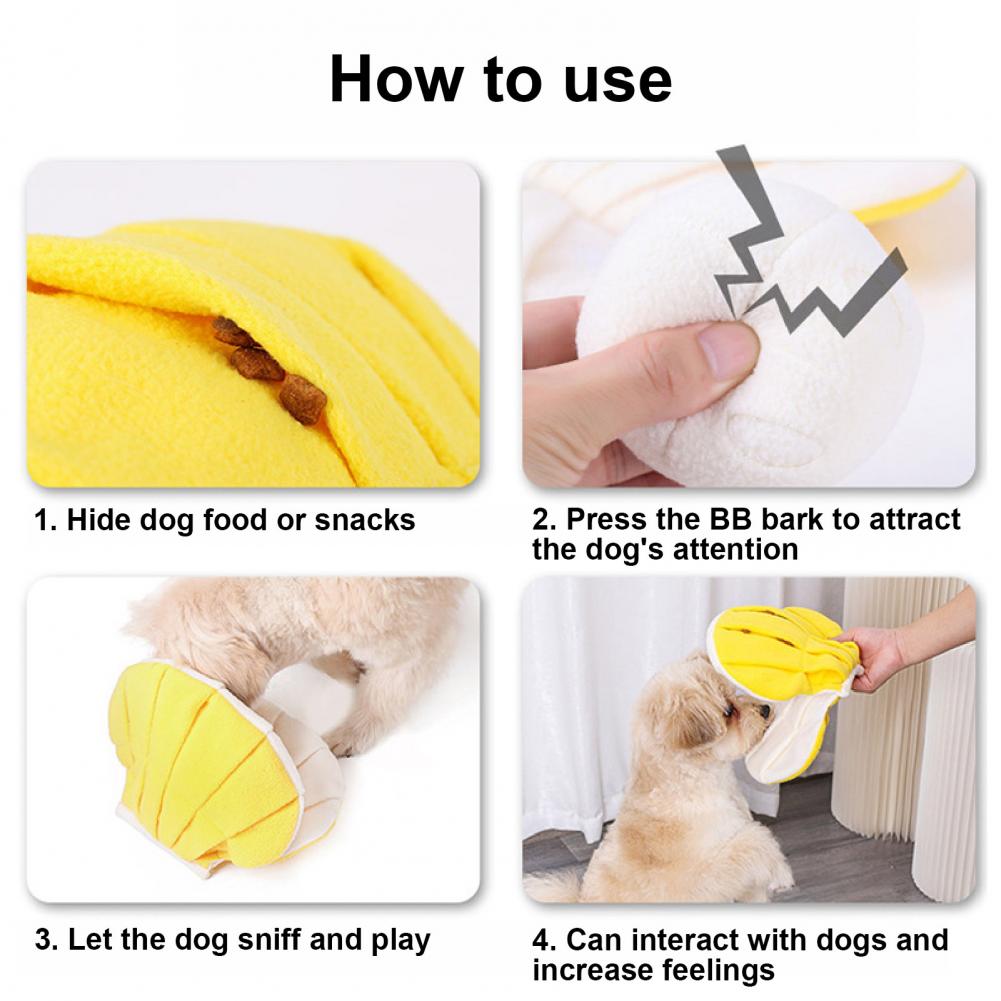 How to use

1. Hide dog food or snacks

2. Press the BB bark to attract the dog's attention

3. Let the dog sniff and play

4. Can interact with dogs and increase feelings