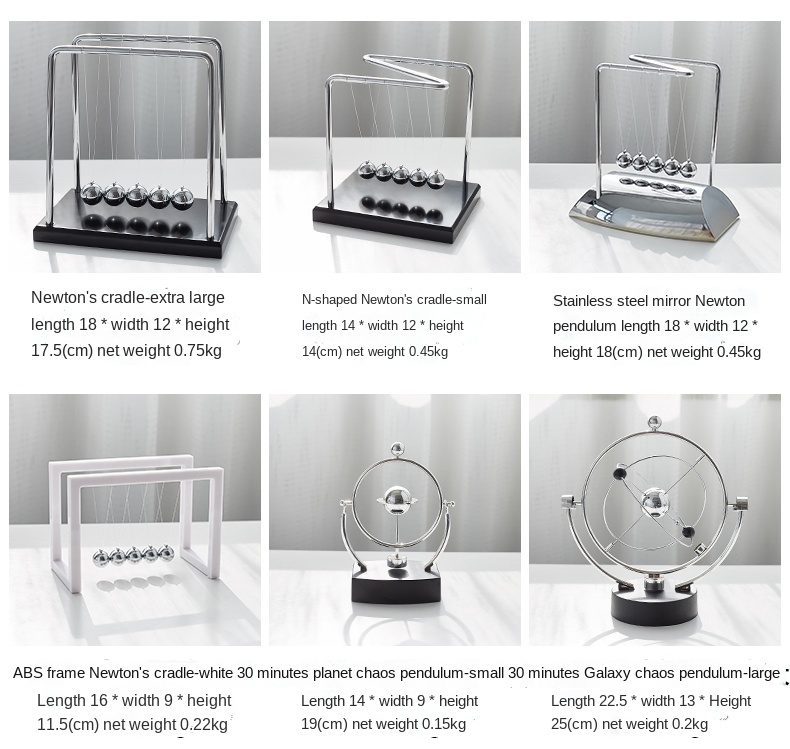 Newton's cradle-extra large length 18 * width 12 * height 17.5(cm) net weight 0.75kg

N-shaped Newton's cradle-small length 14 * width 12 * height 14(cm) net weight 0.45kg

Stainless steel mirror Newton pendulum length 18 * width 12 * height 18(cm) net weight 0.45kg

ABS frame Newton's cradle-white 30 minutes planet chaos pendulum-small 30 minutes Galaxy chaos pendulum-large

Length 16 * width 9 * height 11.5(cm) net weight 0.22kg

Length 14 * width 9 * height 19(cm) net weight 0.15kg

Length 22.5 * width 13 * Height 25(cm) net weight 0.2kg