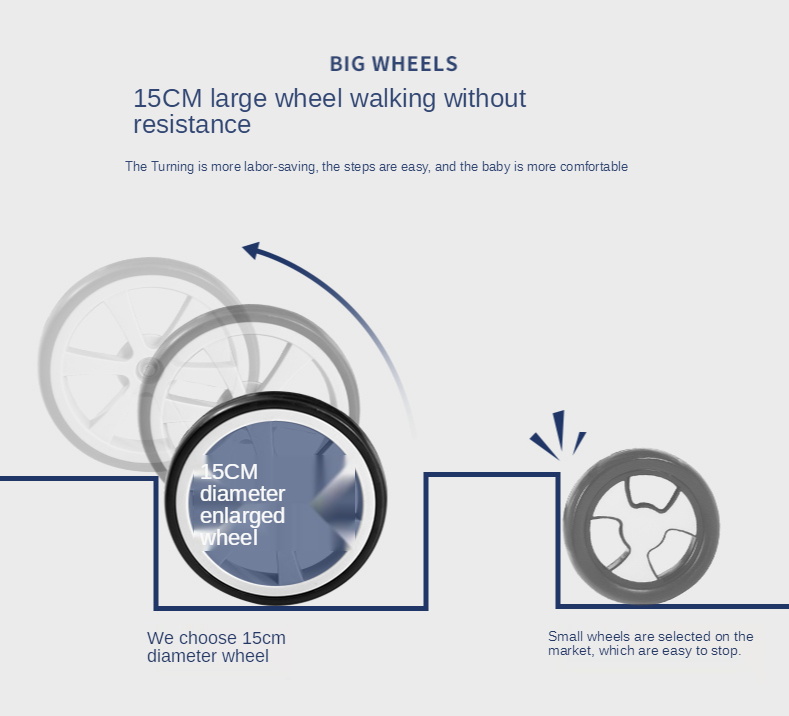 BIG WHEELS

15CM large wheel walking without resistance

The Turning is more labor-saving, the steps are easy, and the baby is more comfortable

15CM diameter enlarged wheel

We choose 15cm diameter wheel

Small wheels are selected on the market, which are easy to stop.