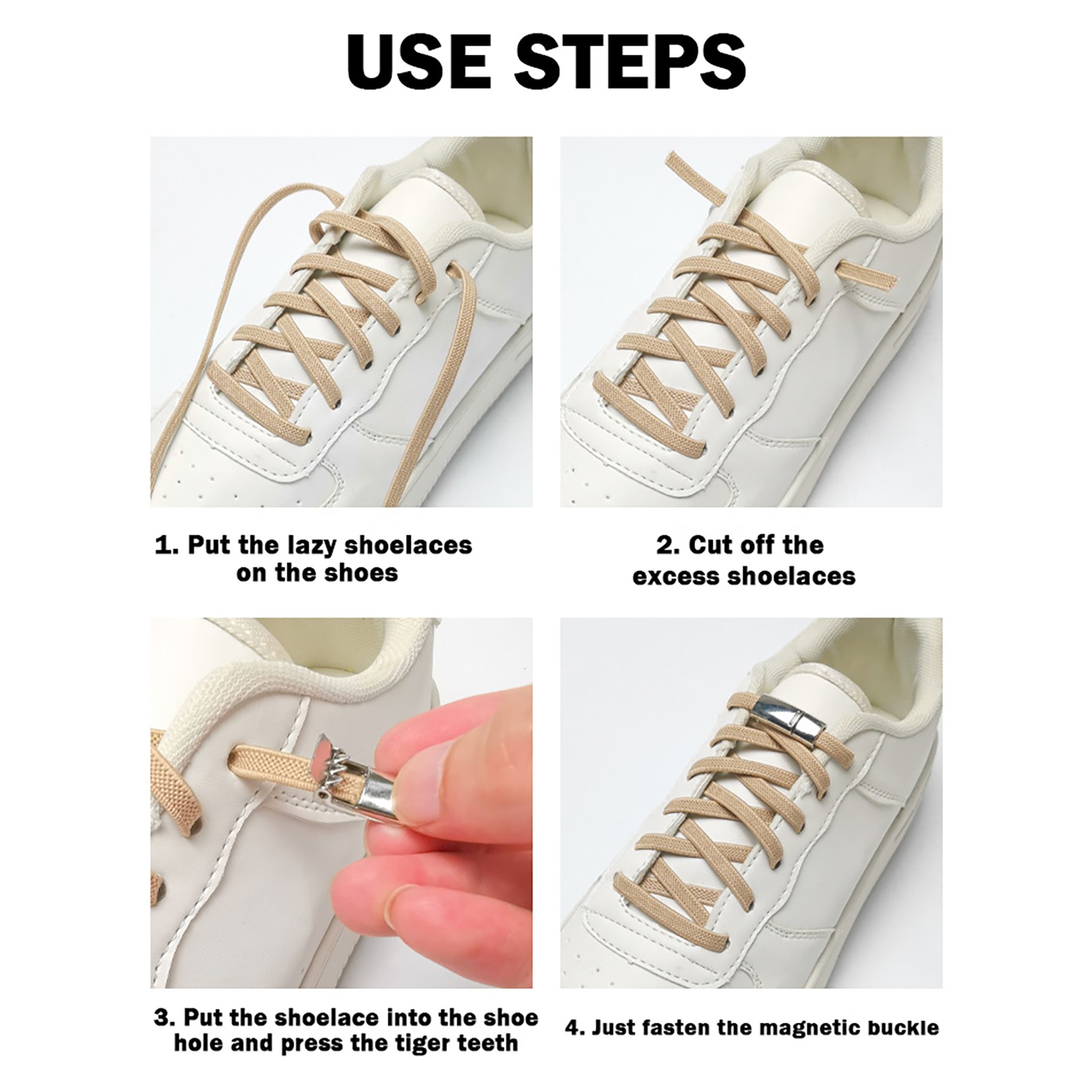 USE STEPS

1. Put the lazy shoelaces on the shoes

2. Cut off the excess shoelaces

3. Put the shoelace into the shoe hole and press the tiger teeth

4. Just fasten the magnetic buckle