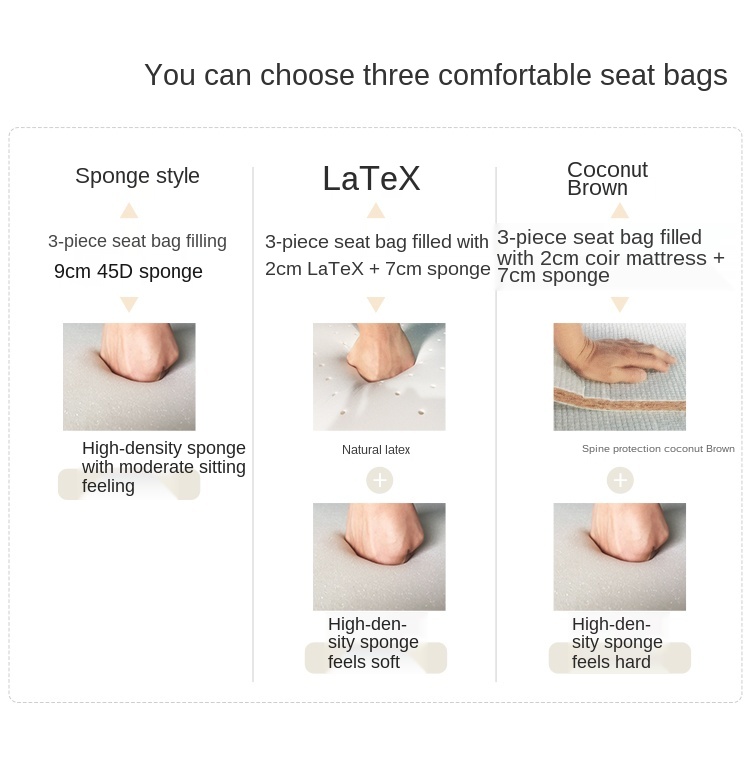 You can choose three comfortable seat bags

Sponge style

3-piece seat bag filling
9cm 45D sponge

High-density sponge with moderate sitting feeling

LaTeX

3-piece seat bag filled with 2cm LaTeX + 7cm sponge

Natural latex

+

High-density sponge feels soft

Coconut Brown

3-piece seat bag filled with 2cm coir mattress + 7cm sponge

Spine protection coconut Brown

+

High-density sponge feels hard